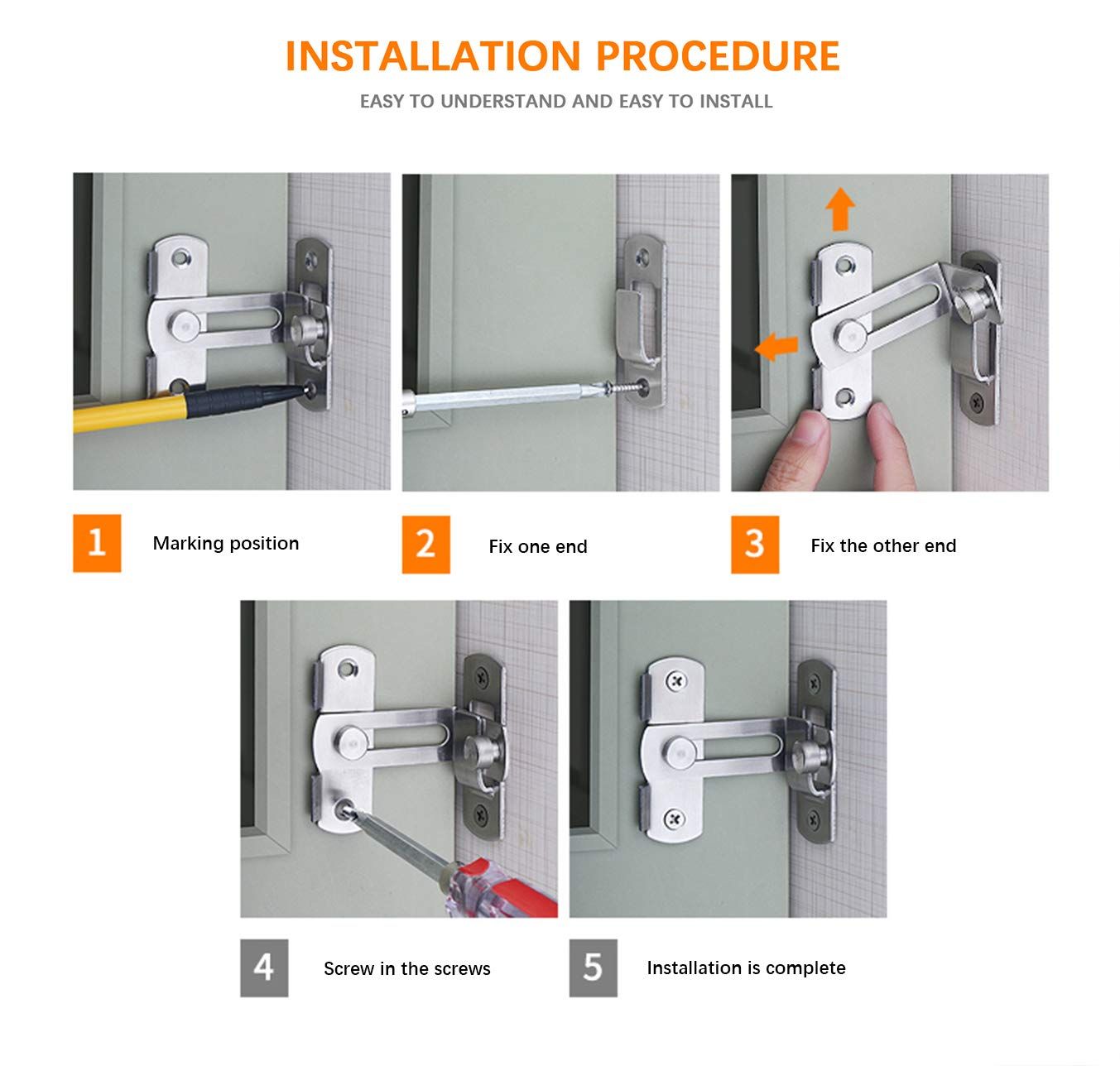 INSTALLATION PROCEDURE

EASY TO UNDERSTAND AND EASY TO INSTALL

1 Marking position

2 Fix one end

3 Fix the other end

4 Screw in the screws

5 Installation is complete