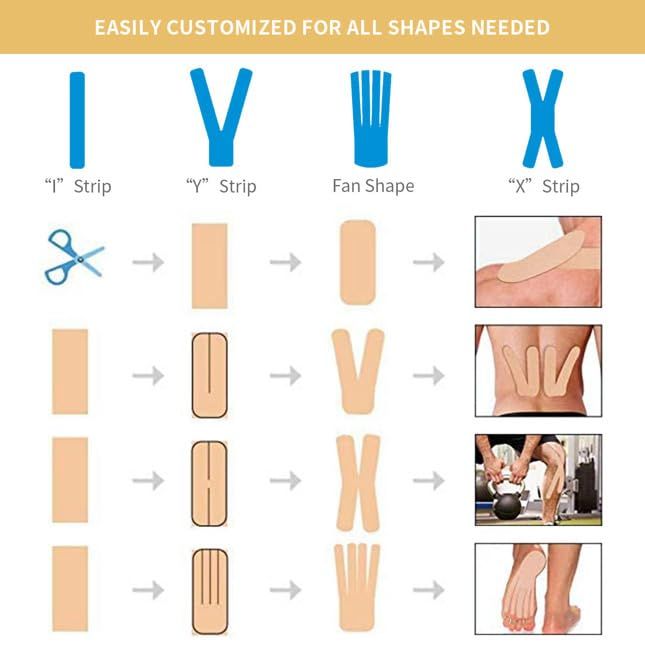 EASILY CUSTOMIZED FOR ALL SHAPES NEEDED

“I” Strip

“Y” Strip

Fan Shape

“X” Strip