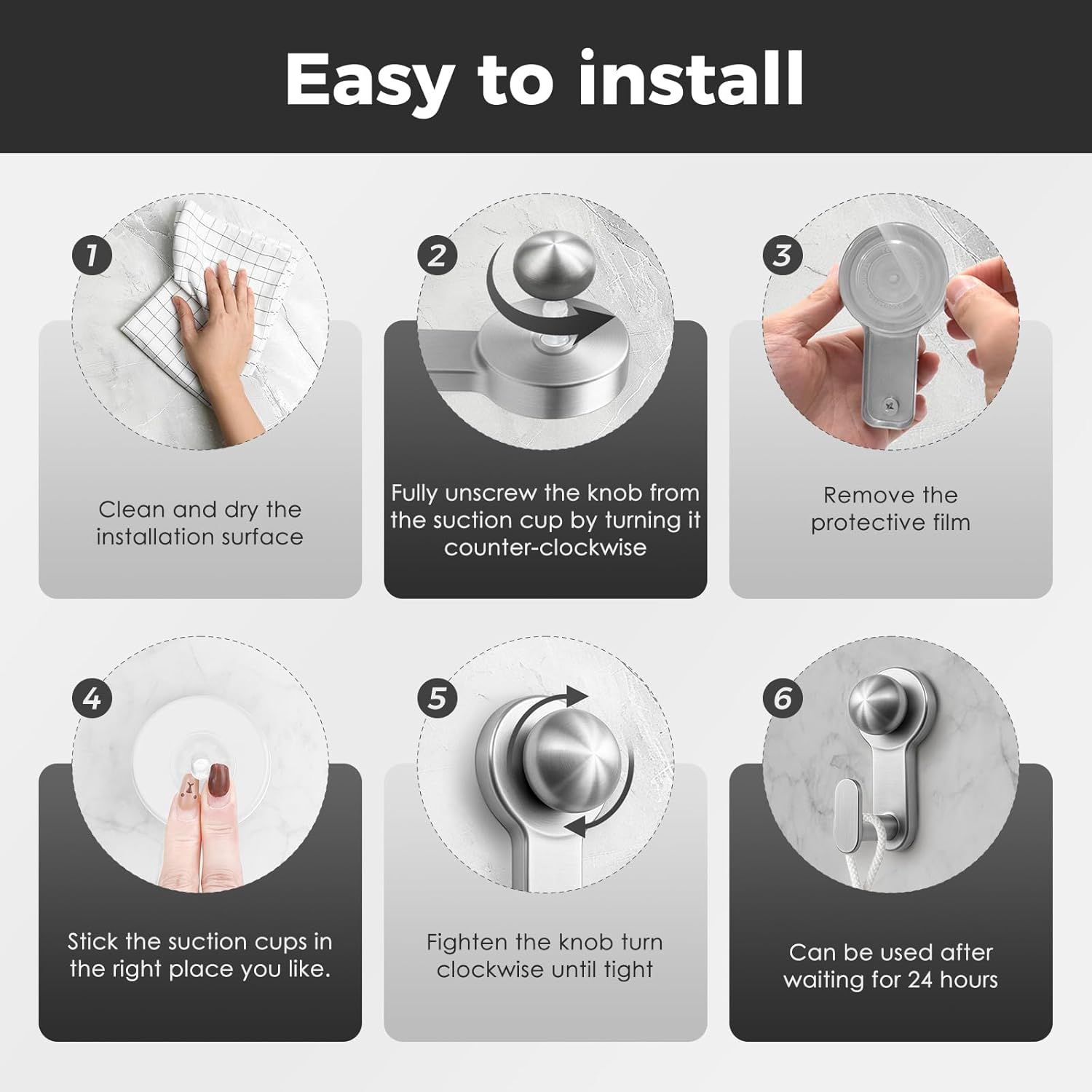 Easy to install

1

Clean and dry the installation surface

2

Fully unscrew the knob from the suction cup by turning it counter-clockwise

3

Remove the protective film

4

Stick the suction cups in the right place you like.

5

Fighten the knob turn clockwise until tight

6

Can be used after waiting for 24 hours