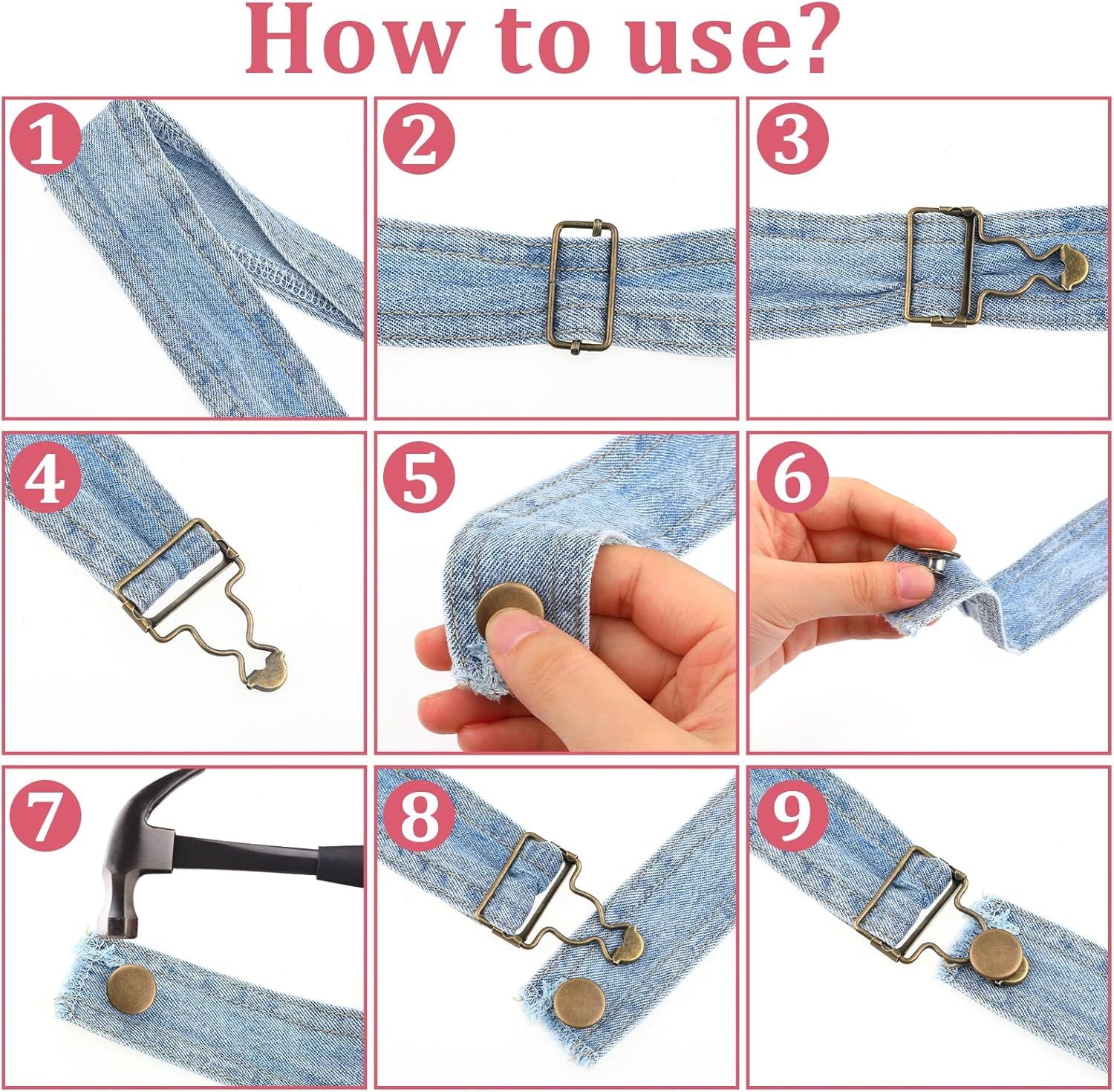 How to use?

1

2

3

4

5

6

7

8

9