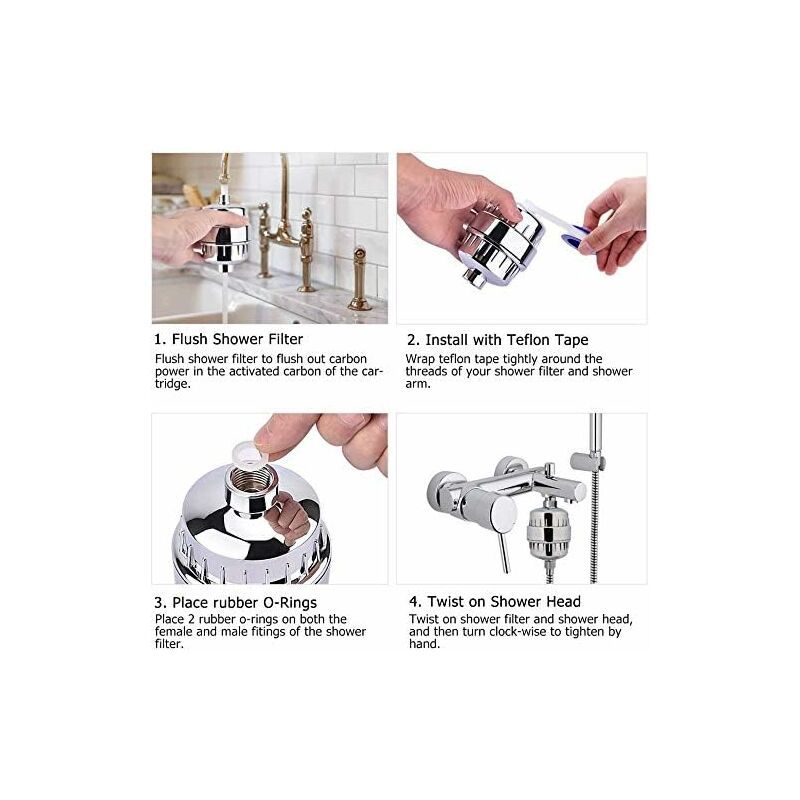 1. Flush Shower Filter

Flush shower filter to flush out carbon power in the activated carbon of the cartridge.

2. Install with Teflon Tape

Wrap teflon tape tightly around the threads of your shower filter and shower arm.

3. Place rubber O-Rings

Place 2 rubber o-rings on both the female and male fitings of the shower filter.

4. Twist on Shower Head

Twist on shower filter and shower head, and then turn clock-wise to tighten by hand.