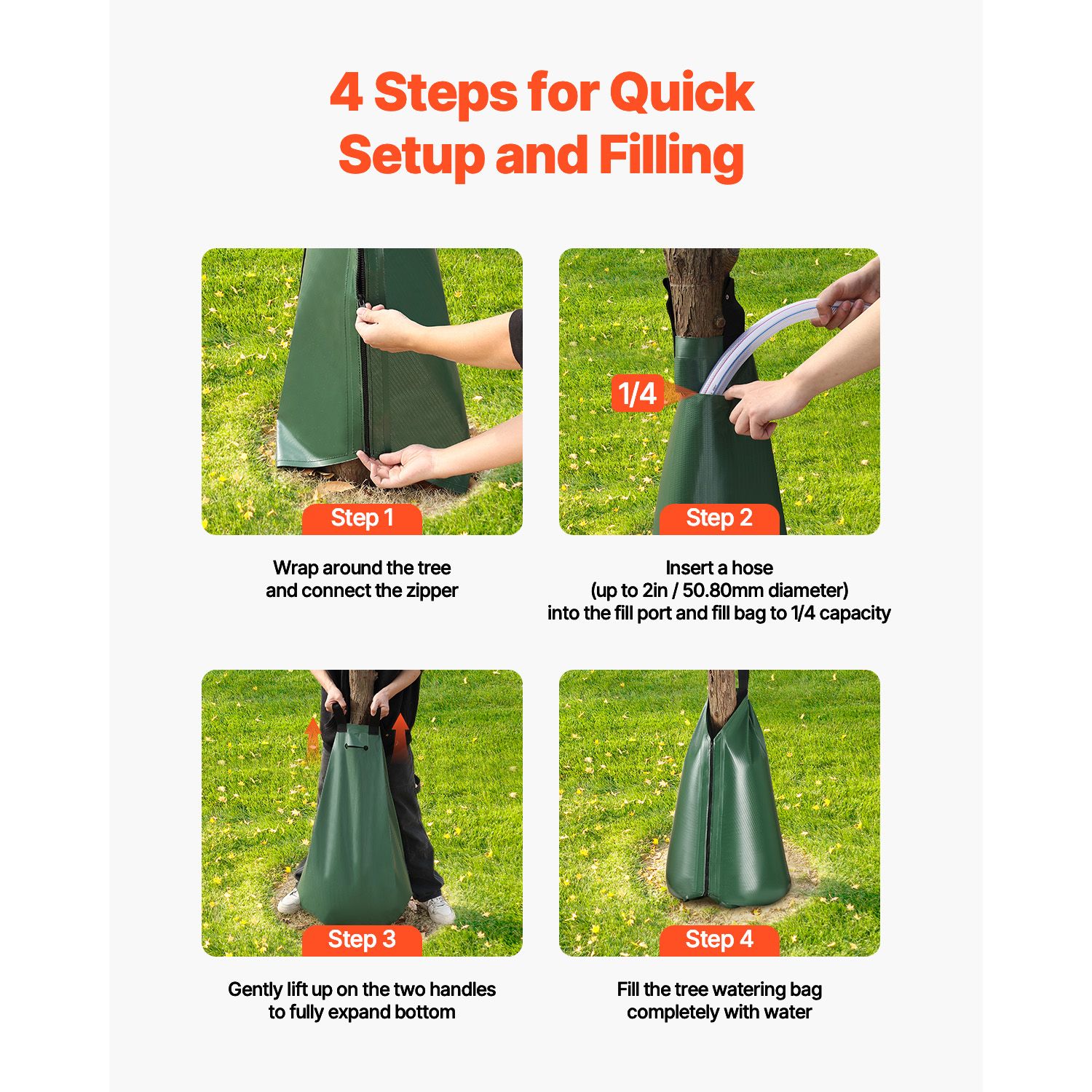 4 Steps for Quick Setup and Filling

Step 1

Wrap around the tree and connect the zipper

1/4

Step 2

Insert a hose (up to 2in / 50.80mm diameter) into the fill port and fill bag to 1/4 capacity

Step 3

Gently lift up on the two handles to fully expand bottom

Step 4

Fill the tree watering bag completely with water