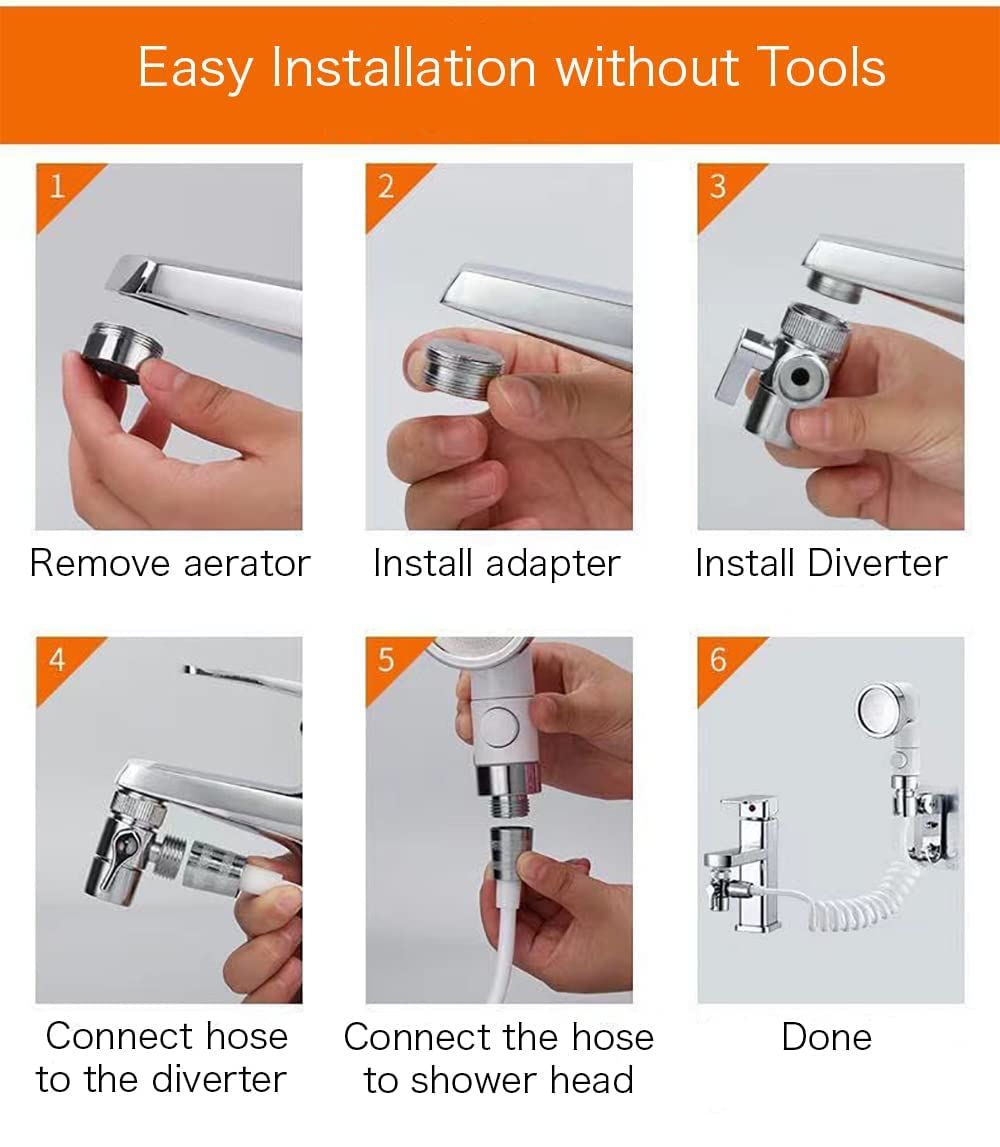 Easy Installation without Tools

1

Remove aerator

2

Install adapter

3

Install Diverter

4

Connect hose to the diverter

5

Connect the hose to shower head

6

Done