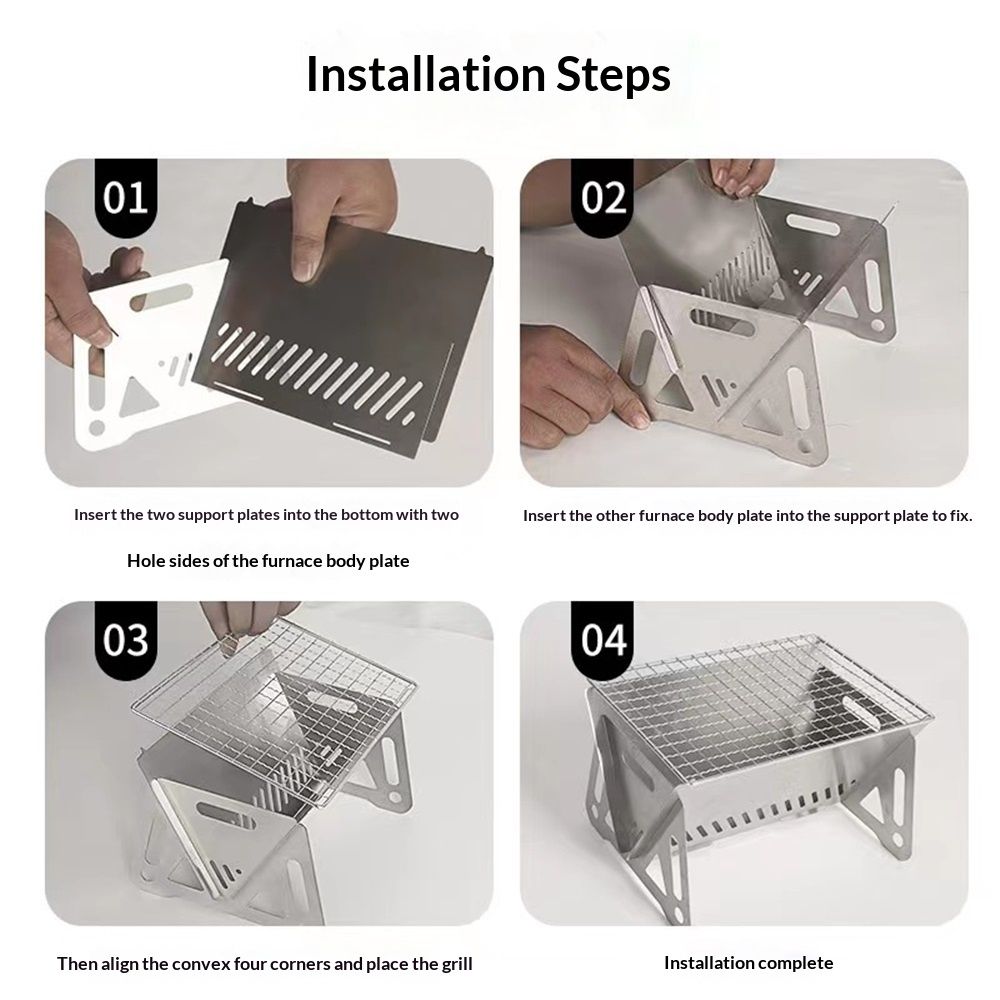 Installation Steps

01

Insert the two support plates into the bottom with two

Hole sides of the furnace body plate

02

Insert the other furnace body plate into the support plate to fix.

03

Then align the convex four corners and place the grill

04

Installation complete