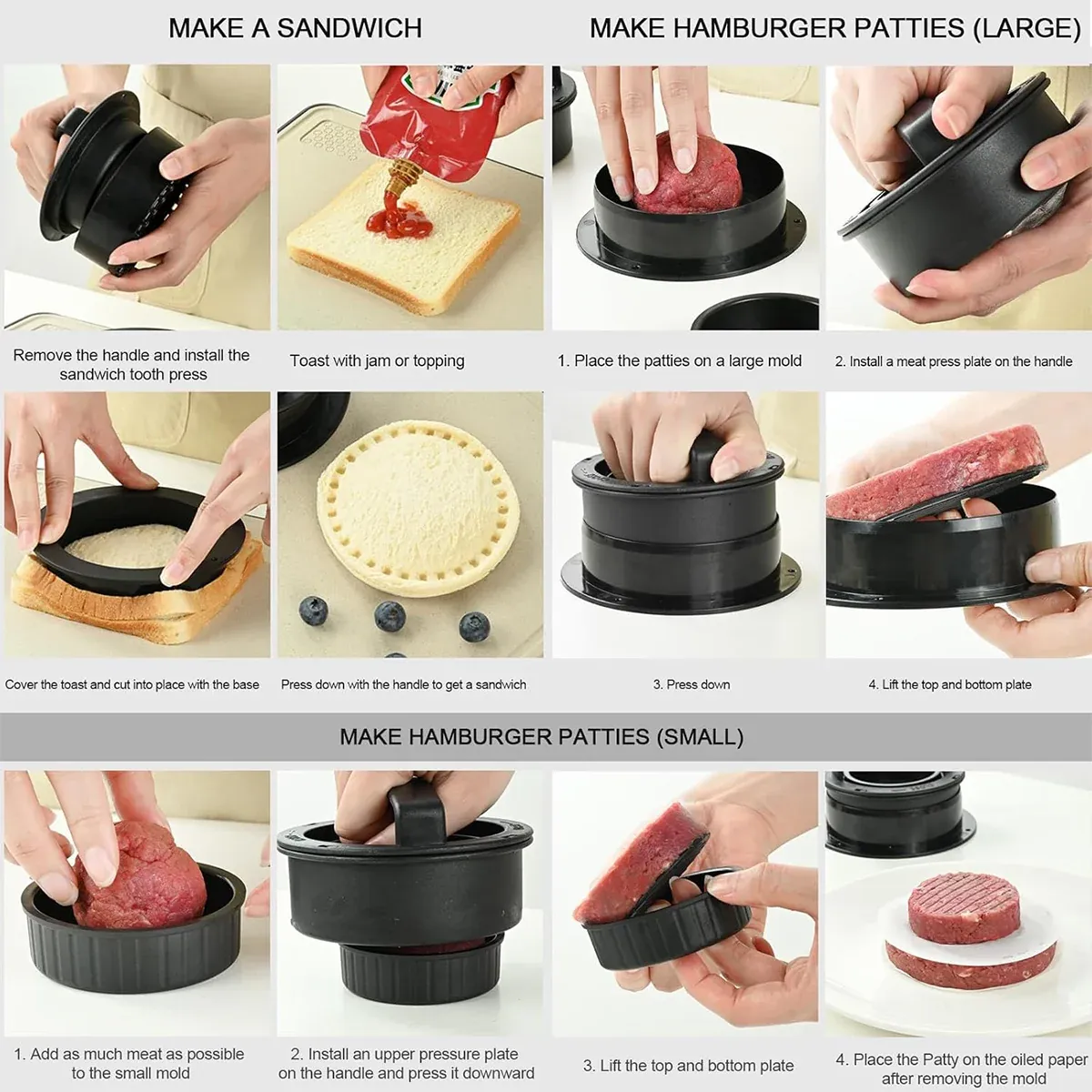 MAKE A SANDWICH

Remove the handle and install the sandwich tooth press

Toast with jam or topping

Cover the toast and cut into place with the base

Press down with the handle to get a sandwich

MAKE HAMBURGER PATTIES (LARGE)

1. Place the patties on a large mold

2. Install a meat press plate on the handle

3. Press down

4. Lift the top and bottom plate

MAKE HAMBURGER PATTIES (SMALL)

1. Add as much meat as possible to the small mold

2. Install an upper pressure plate on the handle and press it downward

3. Lift the top and bottom plate

4. Place the Patty on the oiled paper after removing the mold