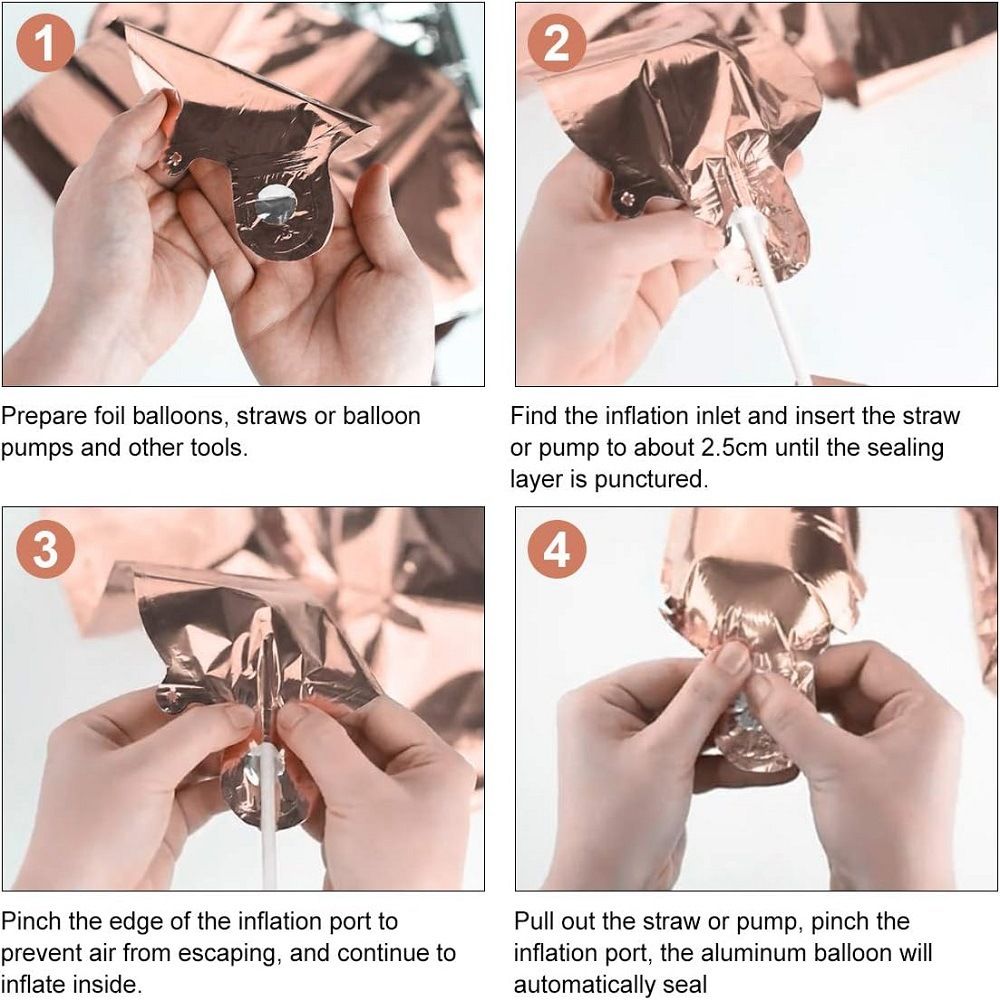 1

Prepare foil balloons, straws or balloon pumps and other tools.

2

Find the inflation inlet and insert the straw or pump to about 2.5cm until the sealing layer is punctured.

3

Pinch the edge of the inflation port to prevent air from escaping, and continue to inflate inside.

4

Pull out the straw or pump, pinch the inflation port, the aluminum balloon will automatically seal