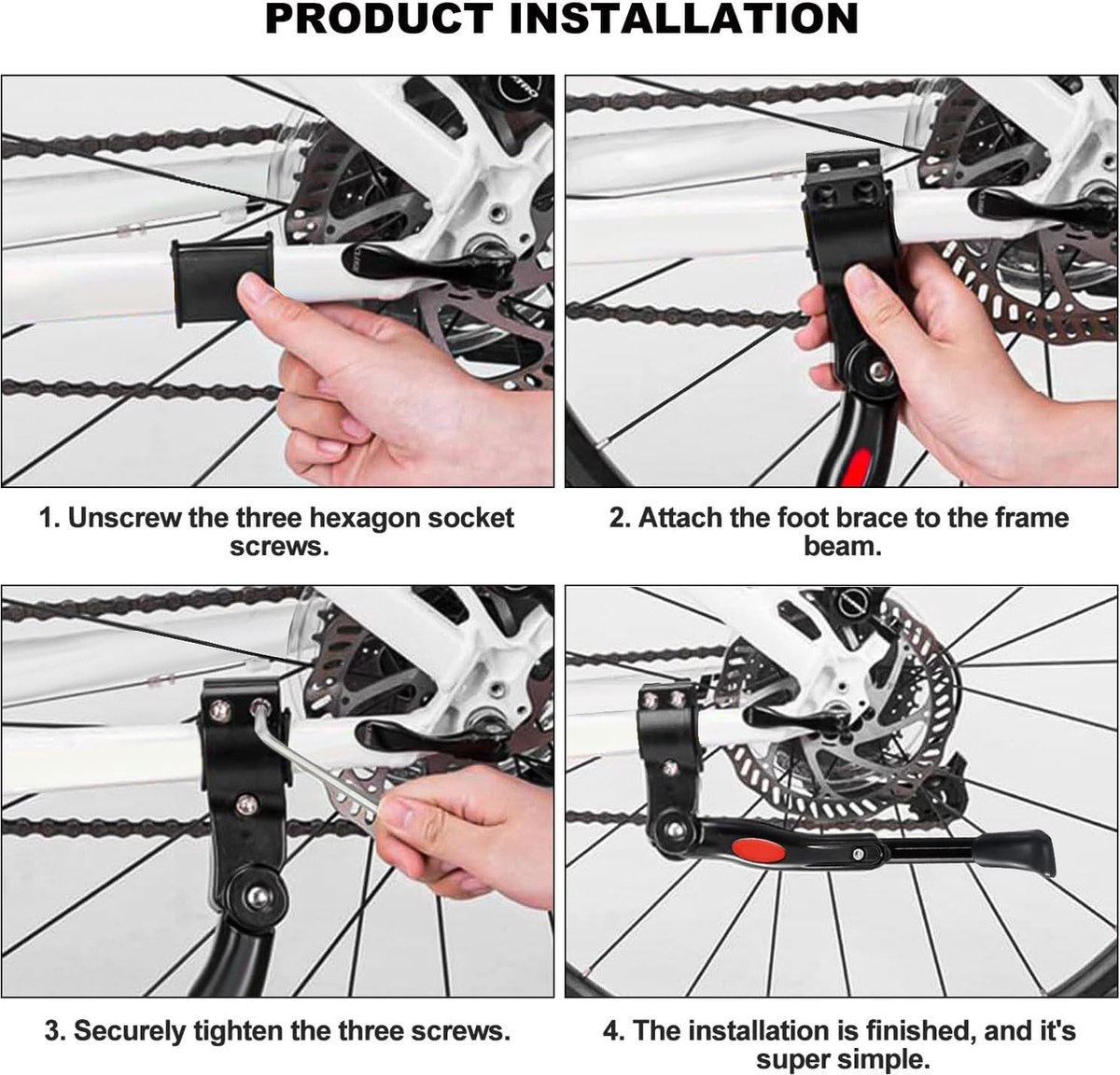 PRODUCT INSTALLATION

1. Unscrew the three hexagon socket screws.

2. Attach the foot brace to the frame beam.

3. Securely tighten the three screws.

4. The installation is finished, and it's super simple.