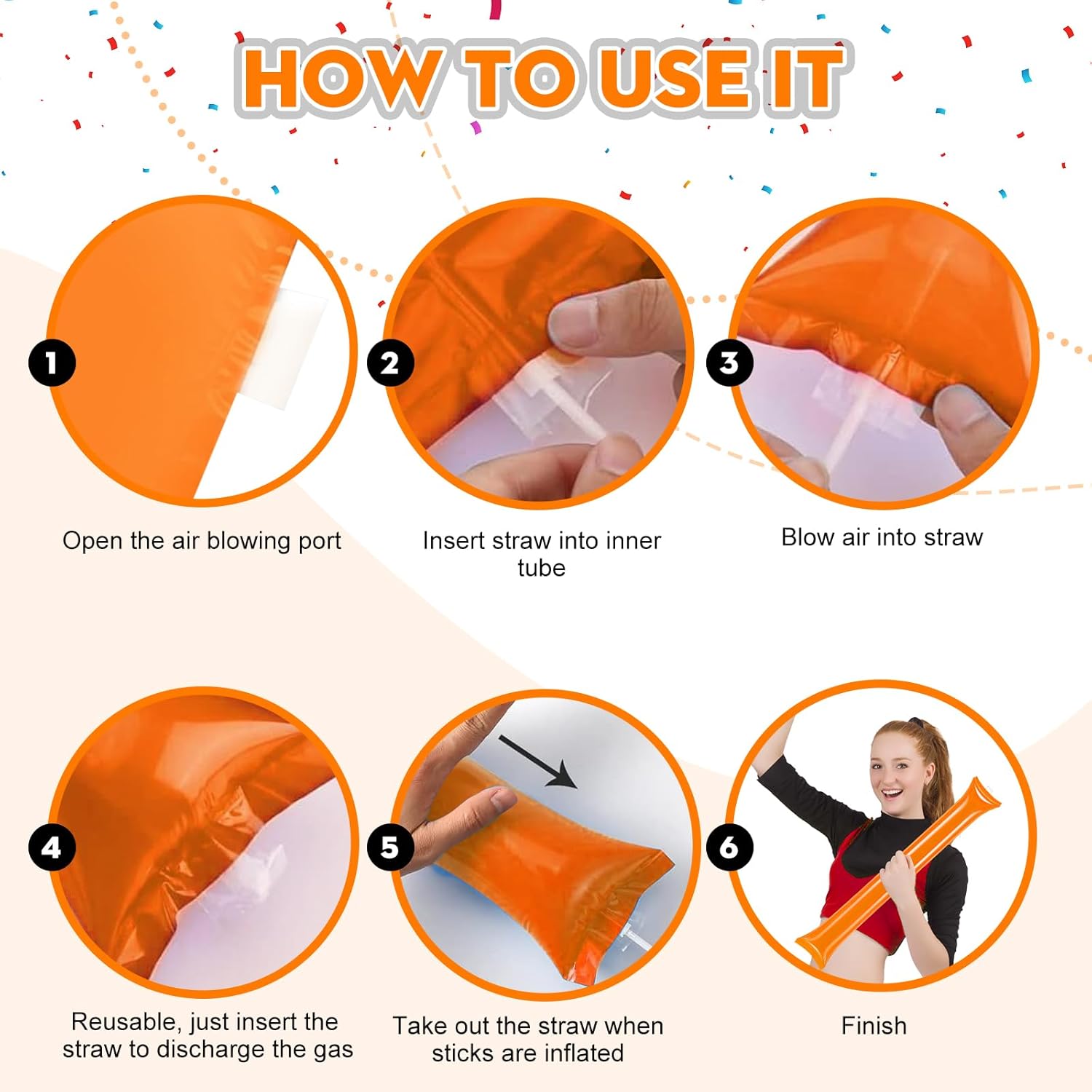 HOW TO USE IT

1

Open the air blowing port

2

Insert straw into inner tube

3

Blow air into straw

4

Reusable, just insert the straw to discharge the gas

5

Take out the straw when sticks are inflated

6

Finish