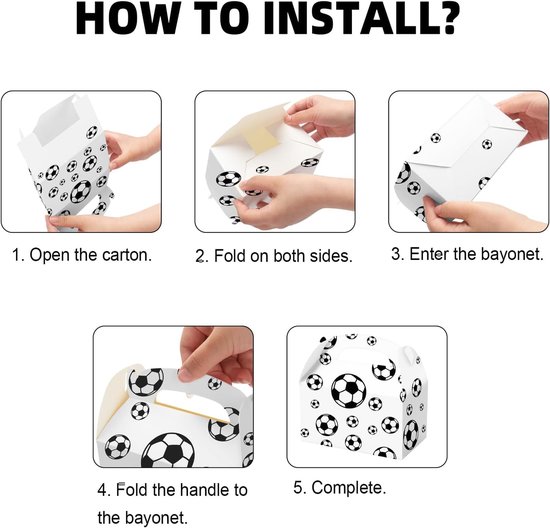 HOW TO INSTALL?

1. Open the carton.

2. Fold on both sides.

3. Enter the bayonet.

4. Fold the handle to the bayonet.

5. Complete.