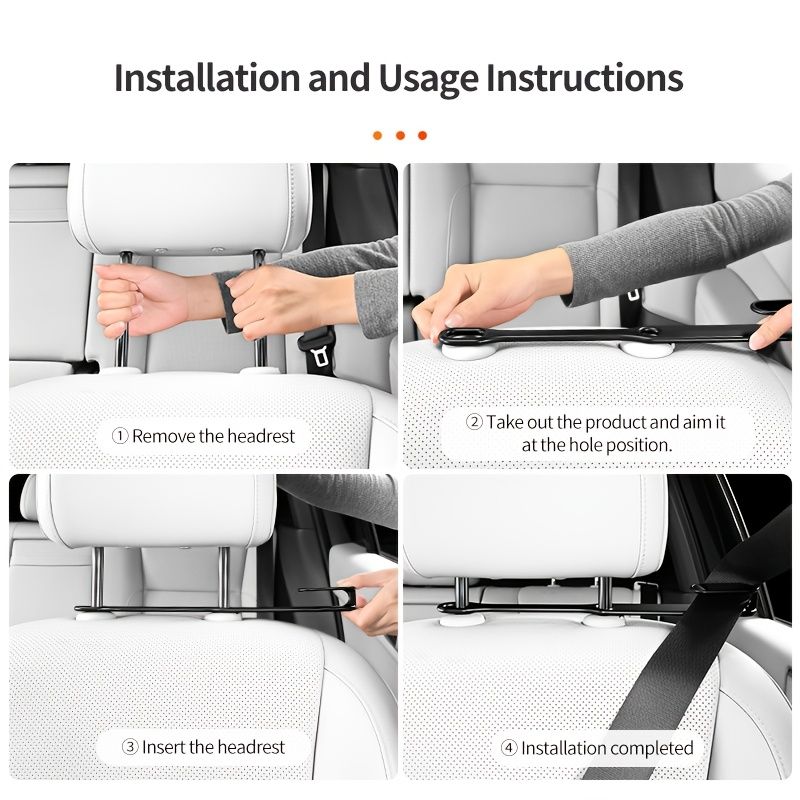 Installation and Usage Instructions

① Remove the headrest

② Take out the product and aim it at the hole position.

③ Insert the headrest

④ Installation completed