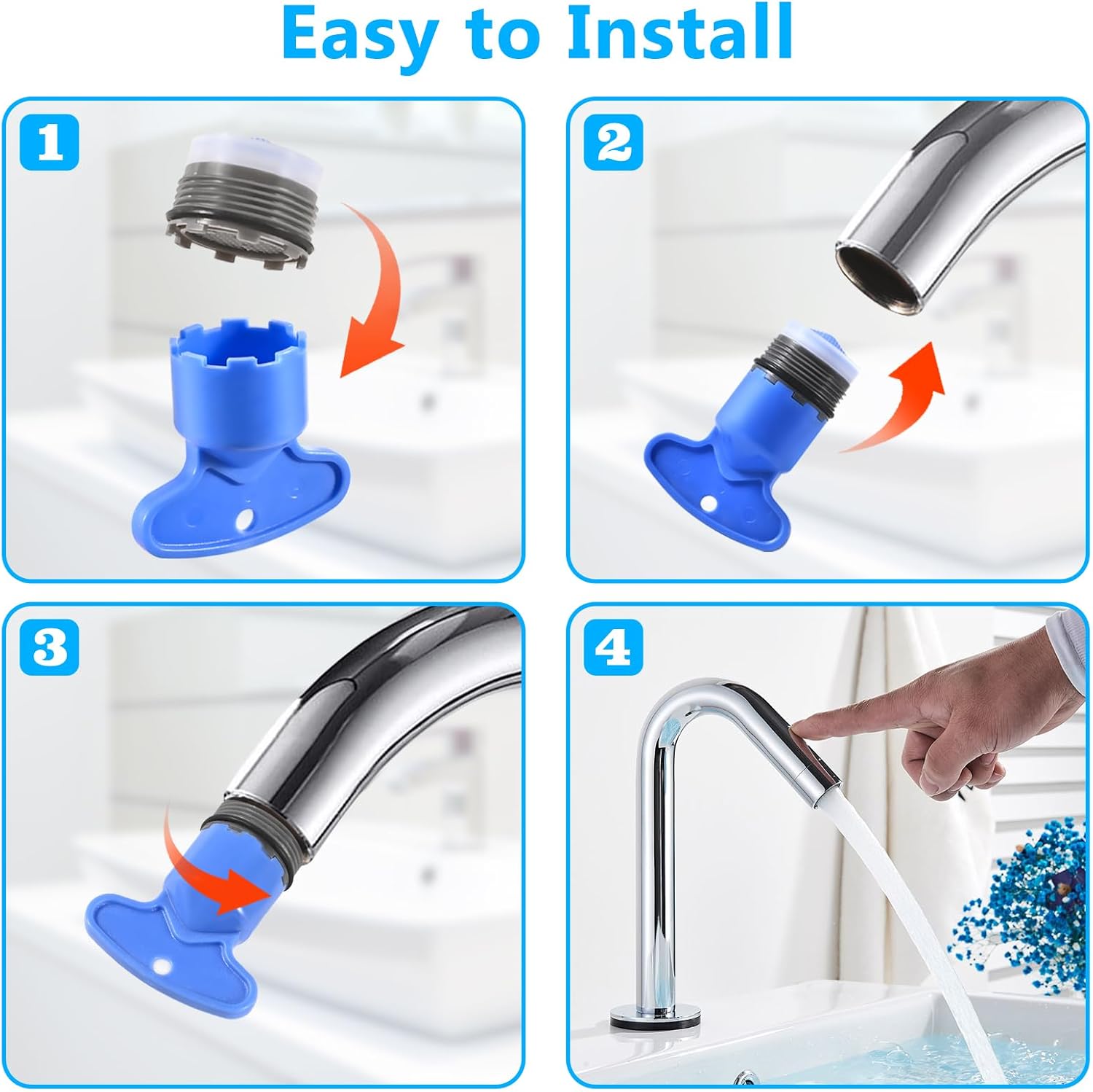 Easy to Install

1

2

3

4