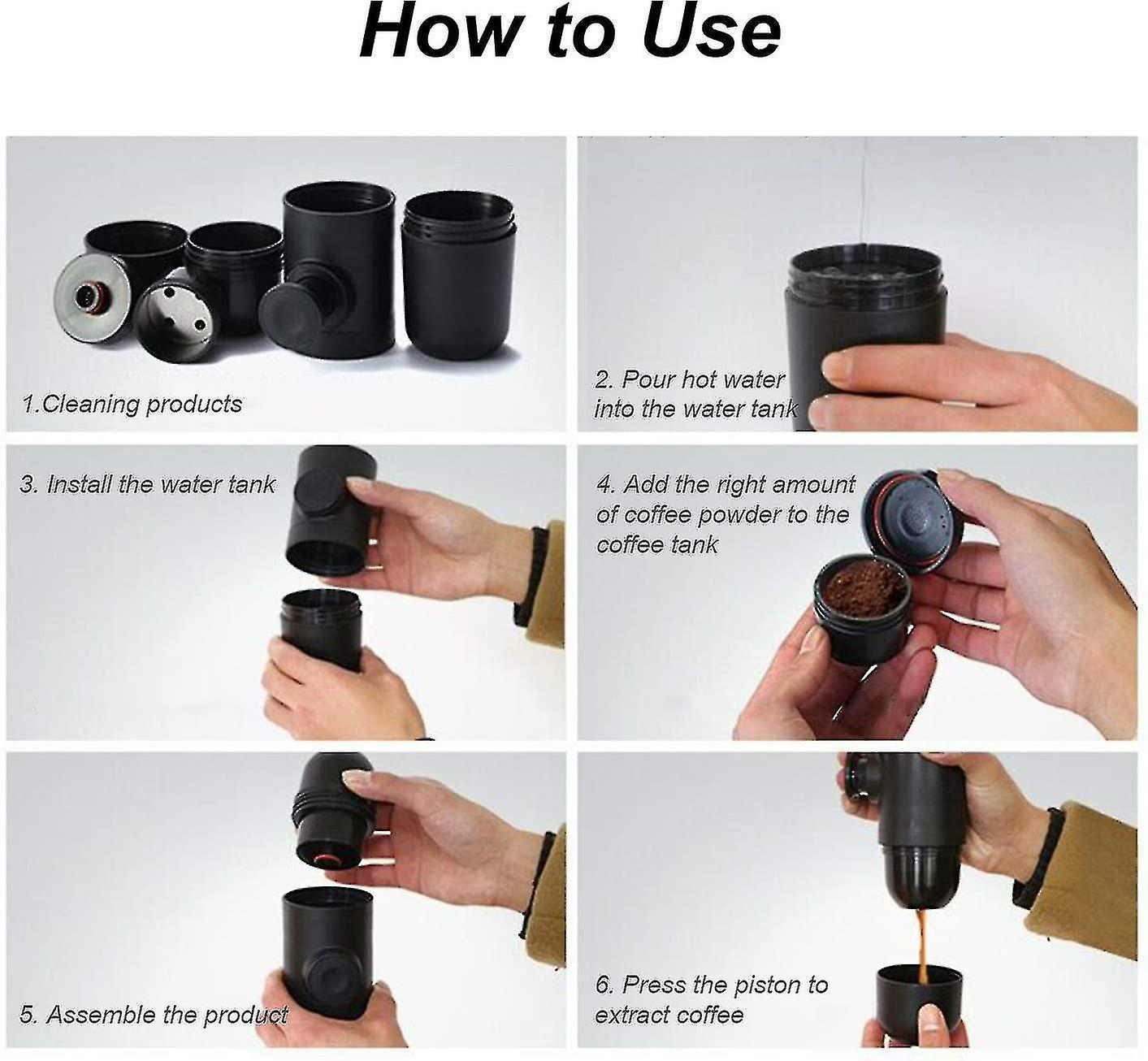 How to Use

1.Cleaning products

2. Pour hot water into the water tank

3. Install the water tank

4. Add the right amount of coffee powder to the coffee tank

5. Assemble the product

6. Press the piston to extract coffee