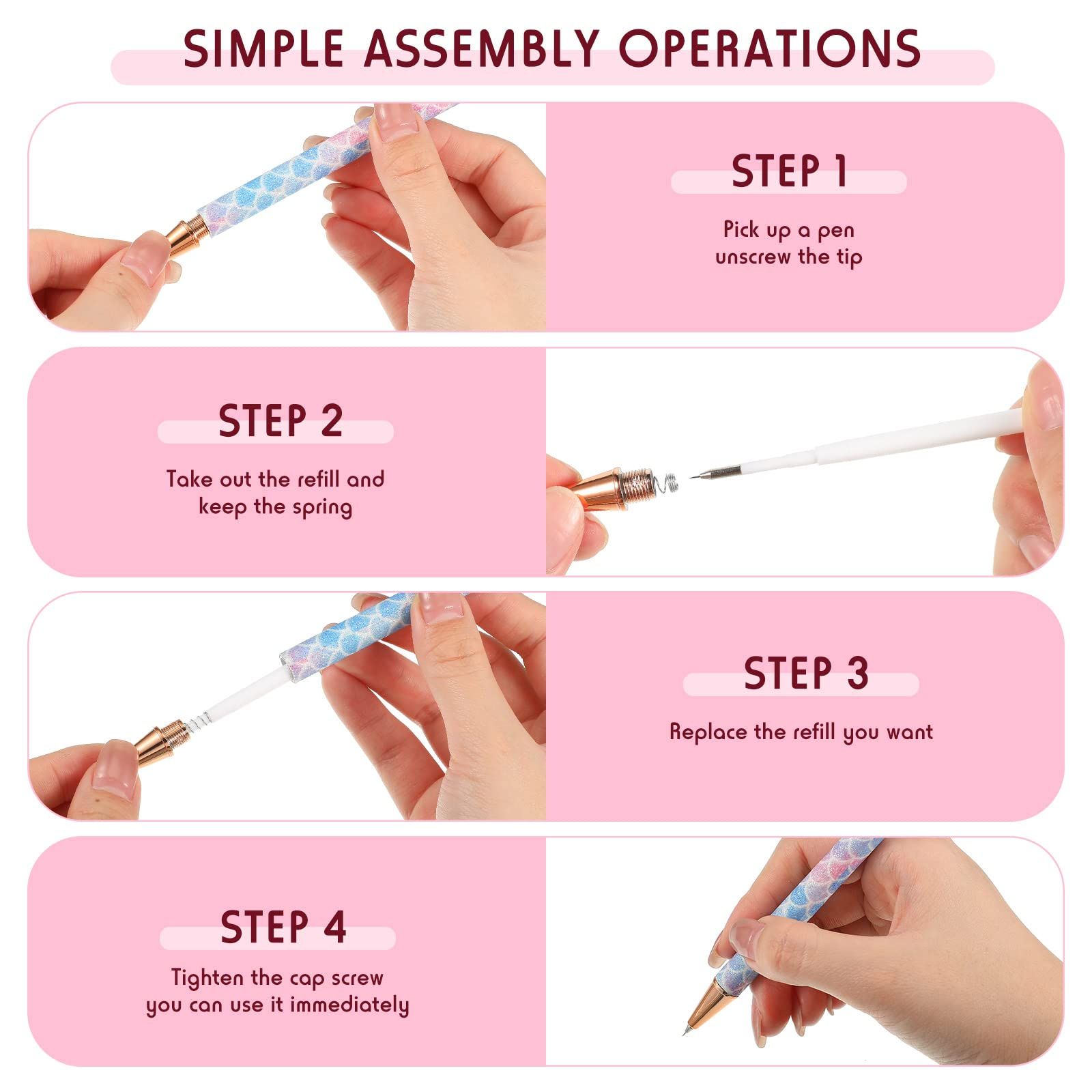 SIMPLE ASSEMBLY OPERATIONS

STEP 1

Pick up a pen unscrew the tip

STEP 2

Take out the refill and keep the spring

STEP 3

Replace the refill you want

STEP 4

Tighten the cap screw you can use it immediately