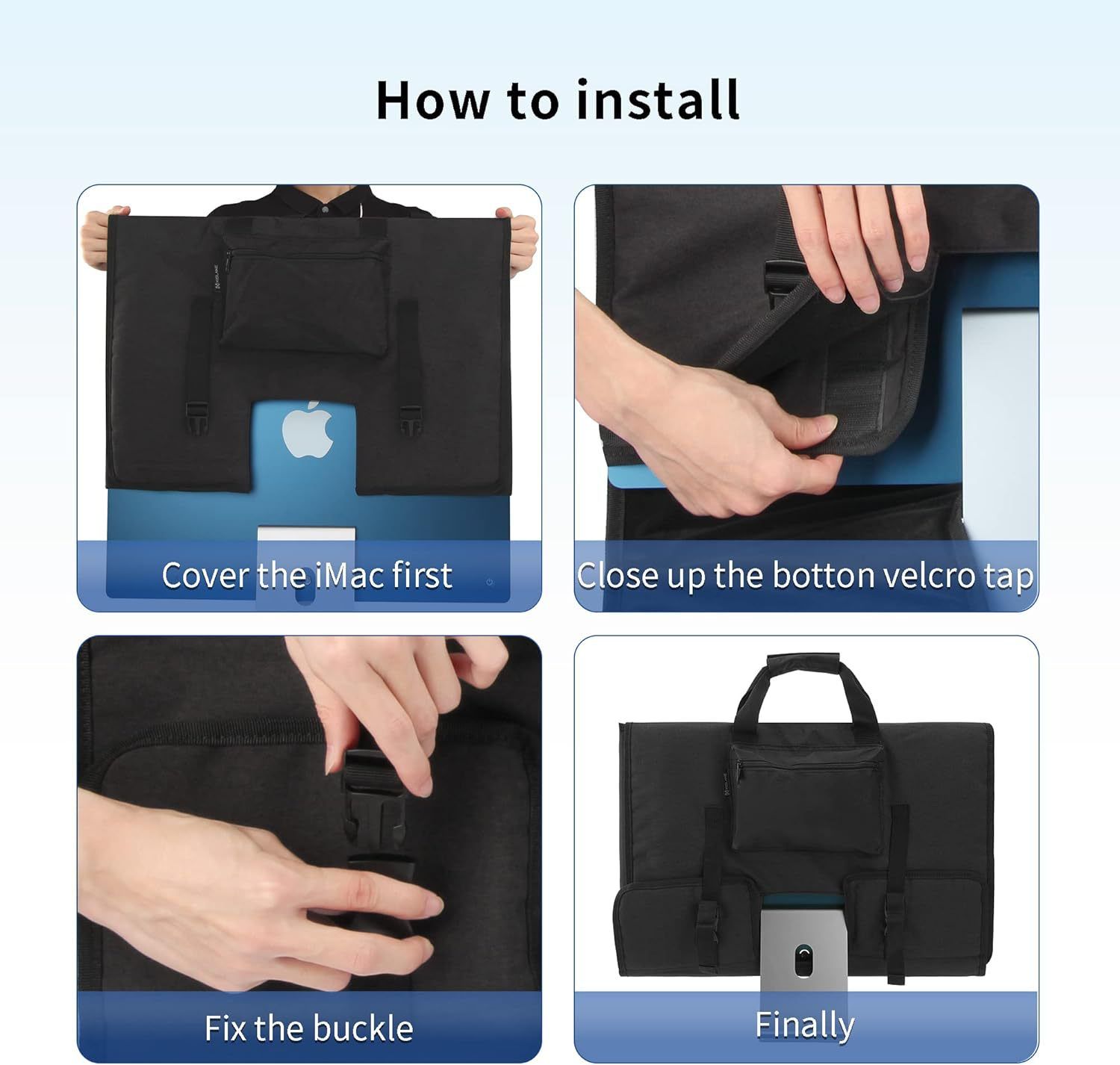 How to install

Cover the iMac first

Close up the botton velcro tap

Fix the buckle

Finally