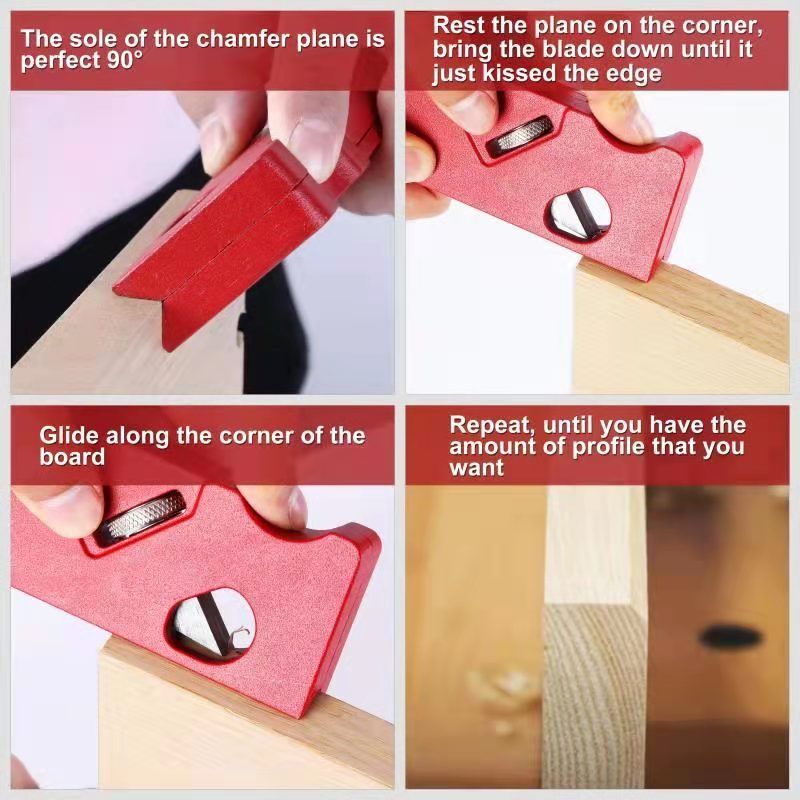 The sole of the chamfer plane is perfect 90°

Rest the plane on the corner, bring the blade down until it just kissed the edge

Glide along the corner of the board

Repeat, until you have the amount of profile that you want