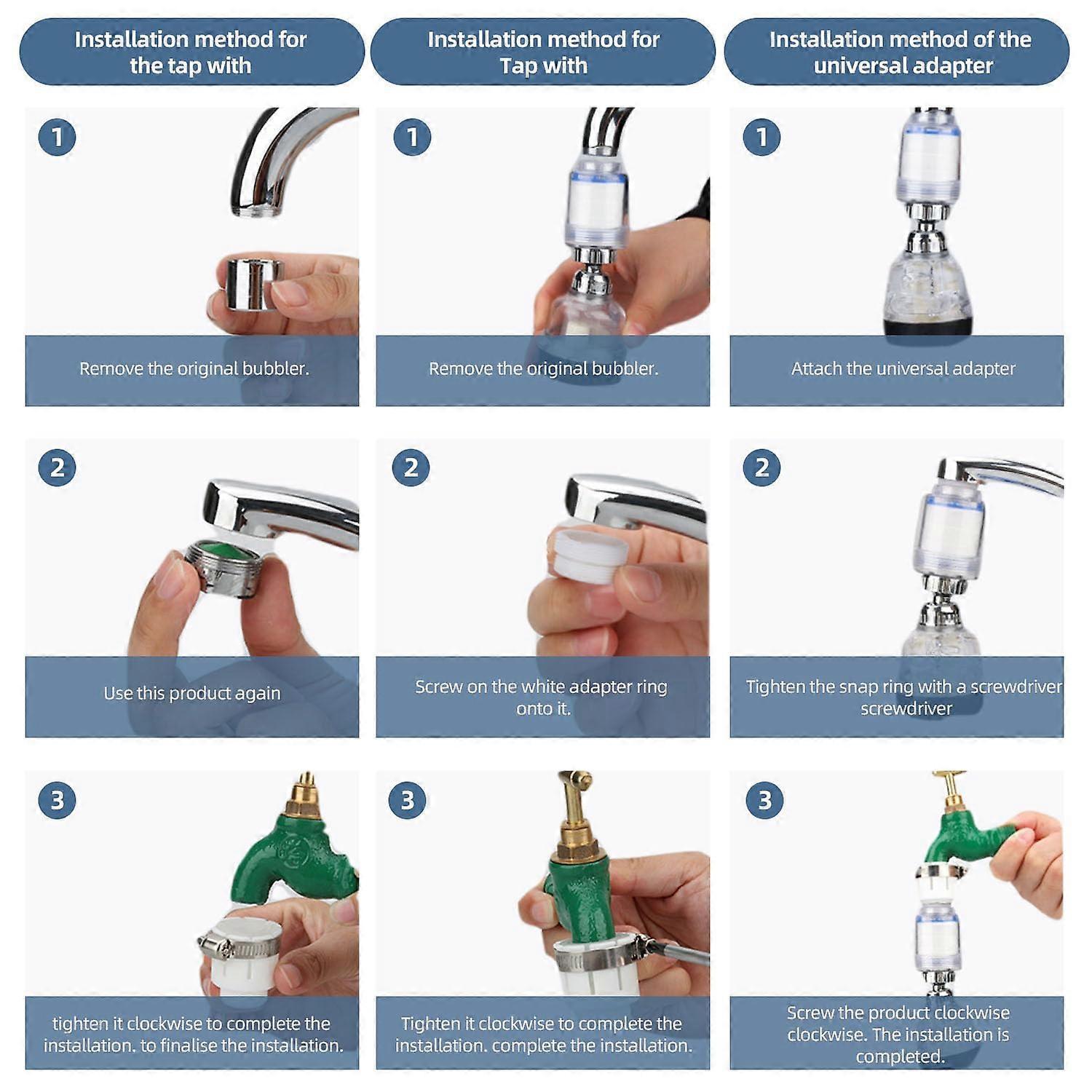 Installation method for the tap with

1

Remove the original bubbler.

2

Use this product again

3

tighten it clockwise to complete the installation. to finalise the installation.

Installation method for Tap with

1

Remove the original bubbler.

2

Screw on the white adapter ring onto it.

3

Tighten it clockwise to complete the installation. complete the installation.

Installation method of the universal adapter

1

Attach the universal adapter

2

Tighten the snap ring with a screwdriver screwdriver

3

Screw the product clockwise clockwise. The installation is completed.