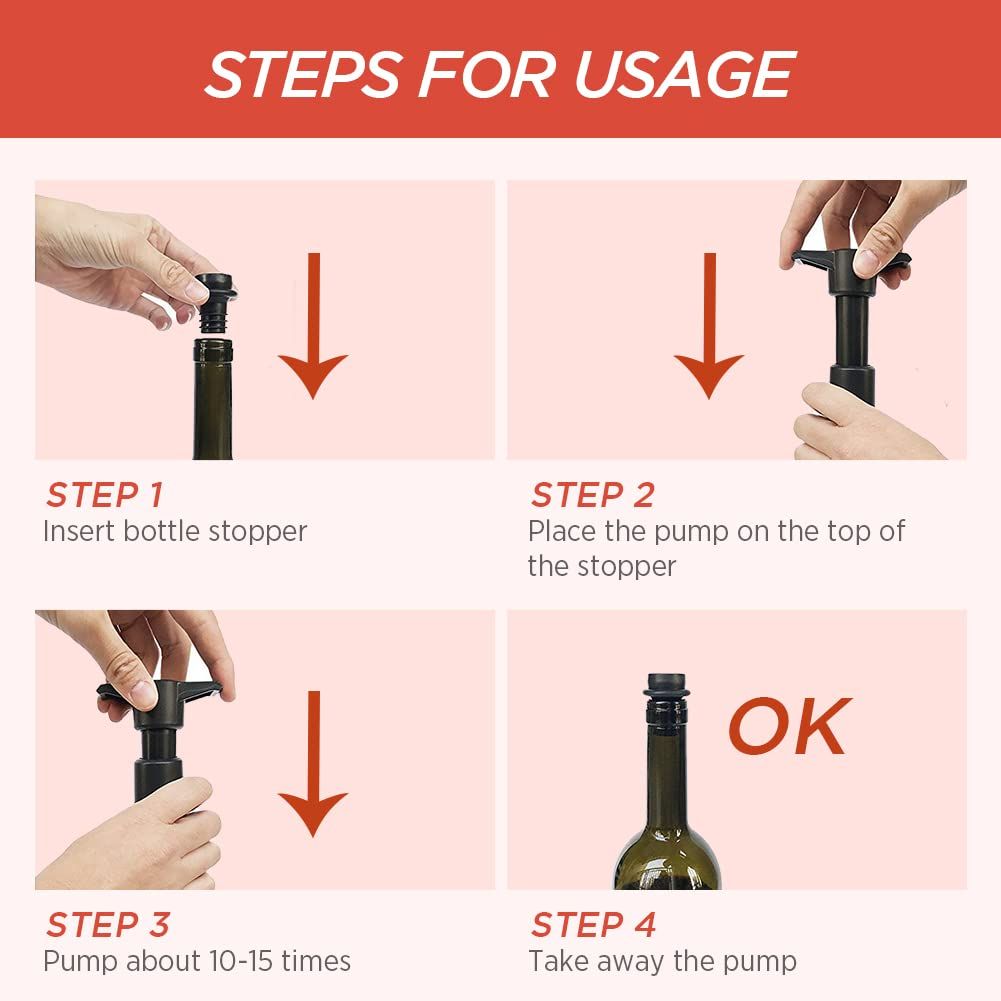 STEPS FOR USAGE

STEP 1
Insert bottle stopper

STEP 2
Place the pump on the top of the stopper

STEP 3
Pump about 10-15 times

OK

STEP 4
Take away the pump