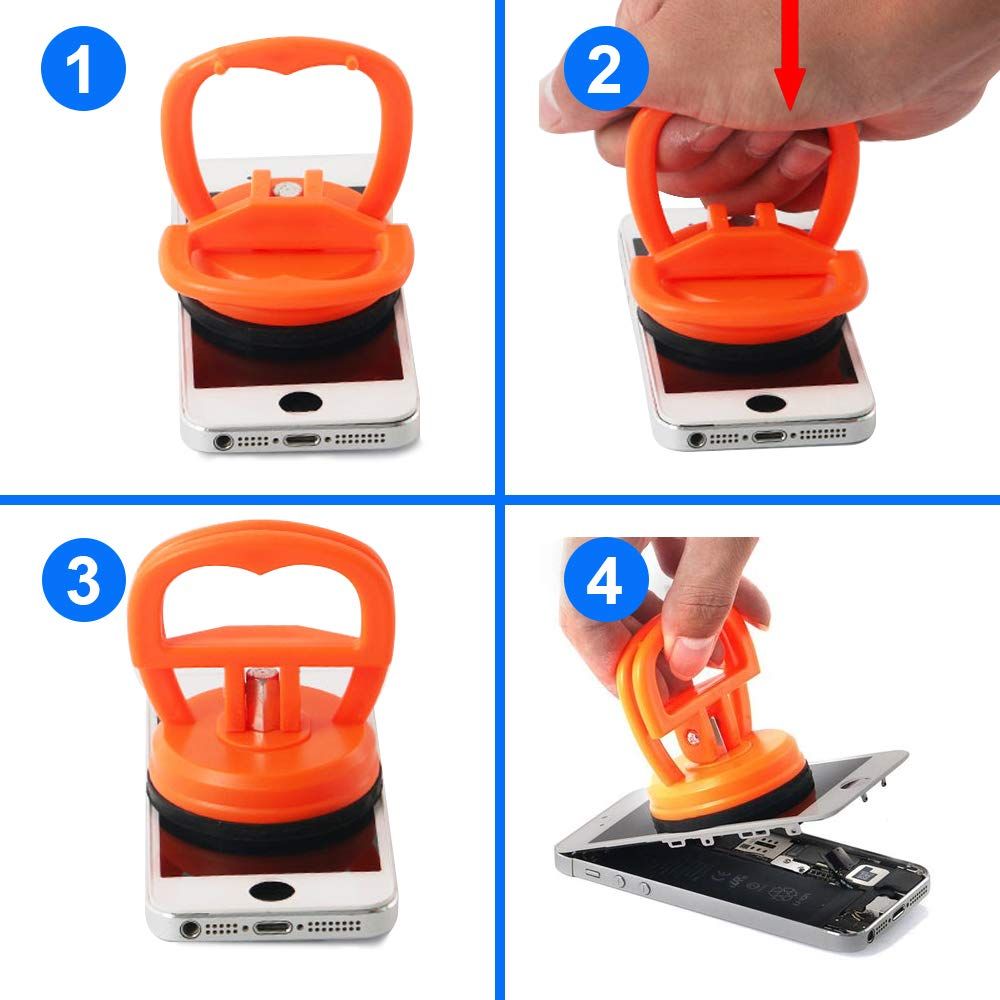 1

2

3

4