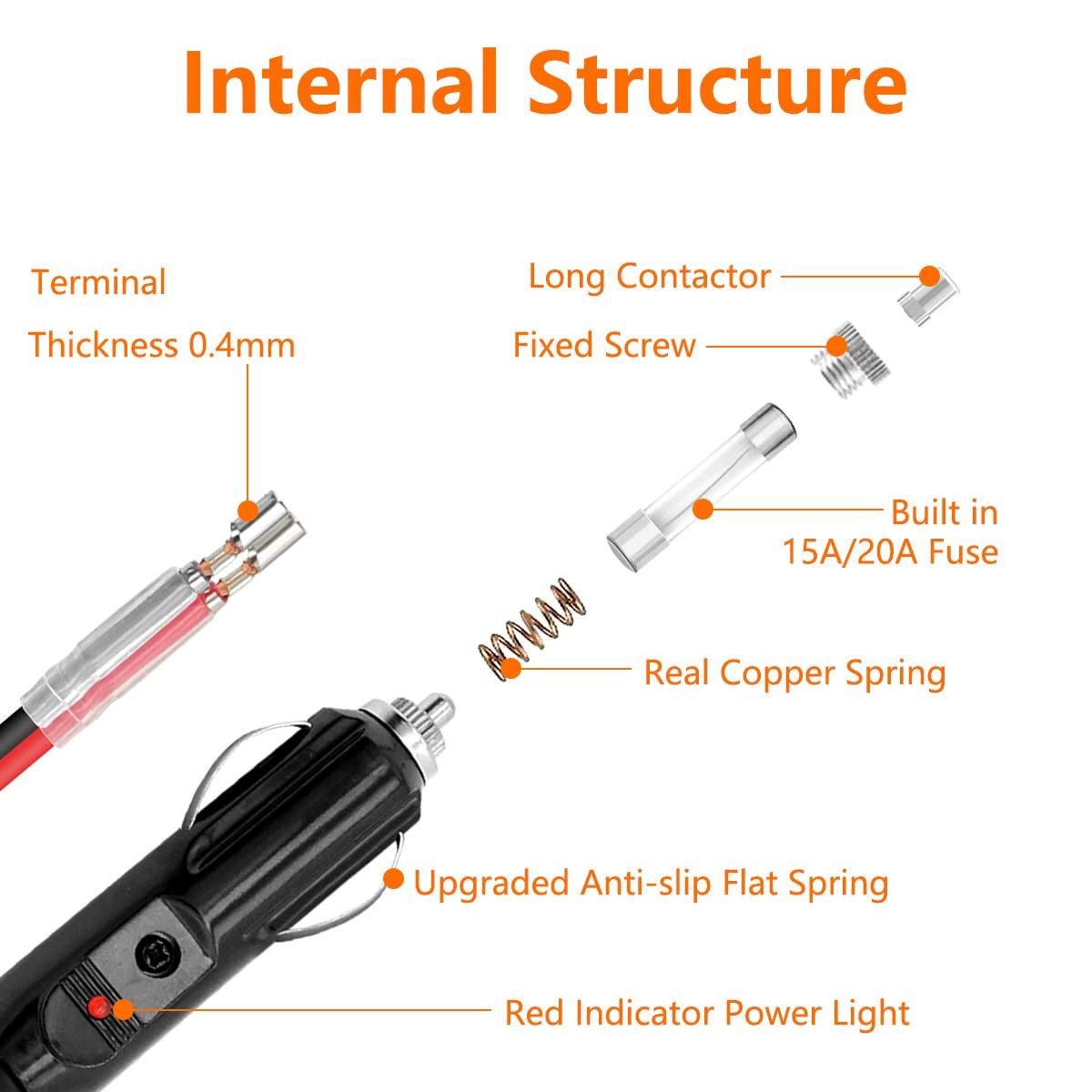 Internal Structure

Terminal

Thickness 0.4mm

Long Contactor

Fixed Screw

Built in 15A/20A Fuse

Real Copper Spring

Upgraded Anti-slip Flat Spring

Red Indicator Power Light