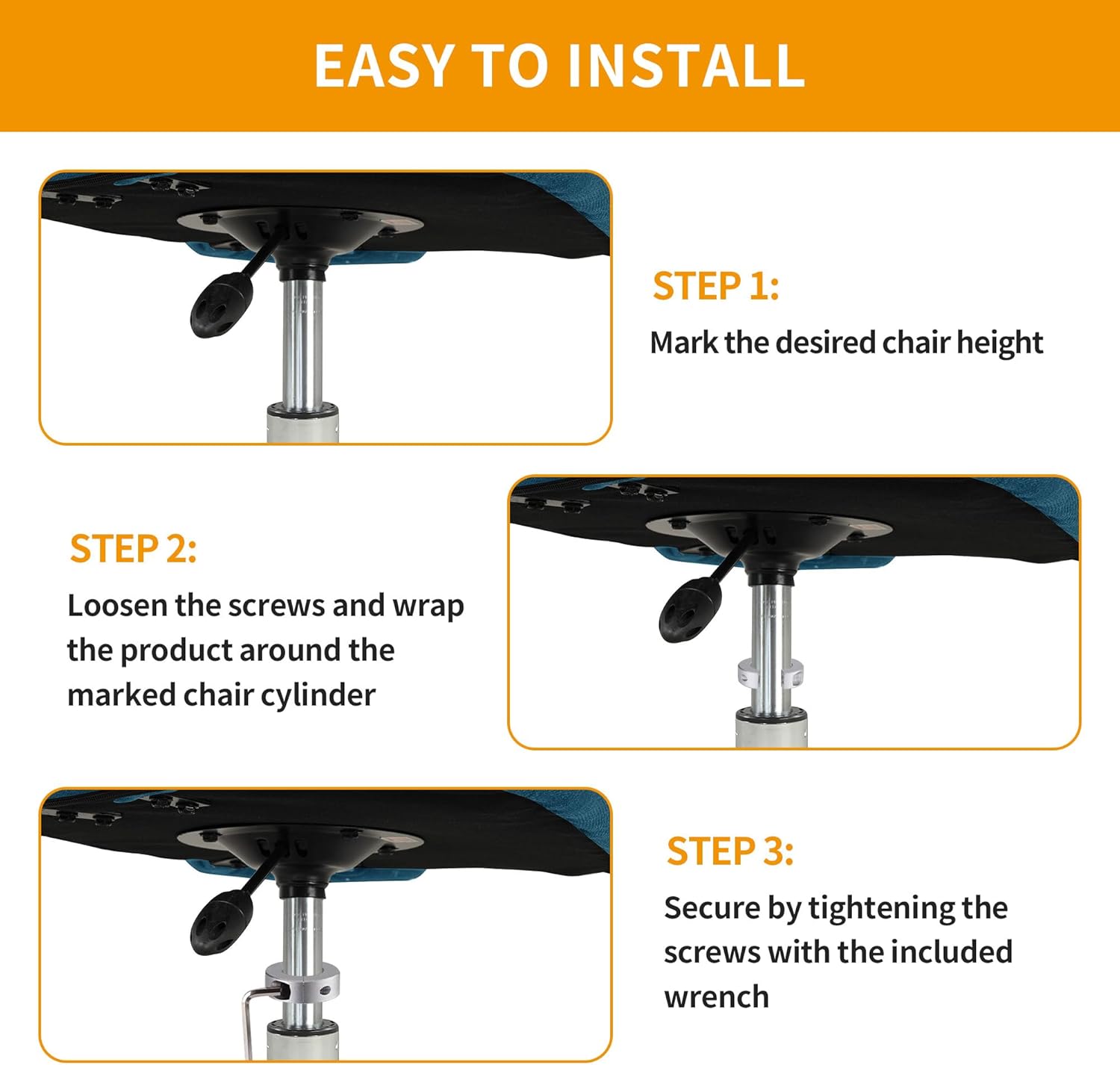 EASY TO INSTALL

STEP 1:
Mark the desired chair height

STEP 2:
Loosen the screws and wrap the product around the marked chair cylinder

STEP 3:
Secure by tightening the screws with the included wrench