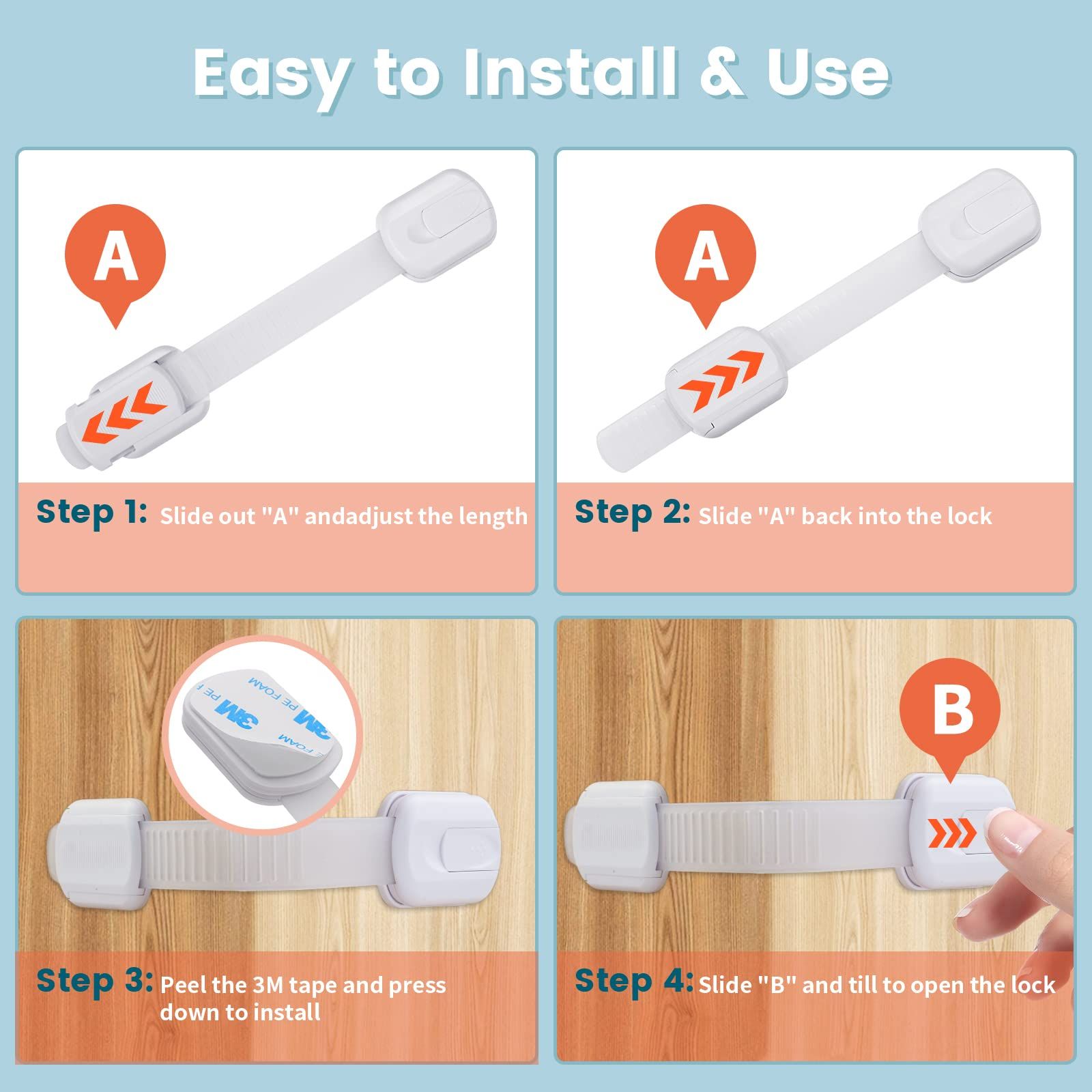 Easy to Install & Use

A

Step 1: Slide out "A" andadjust the length

A

Step 2: Slide "A" back into the lock

3M PE FOAM

3M PE FOAM

Step 3: Peel the 3M tape and press down to install

B

Step 4: Slide "B" and till to open the lock