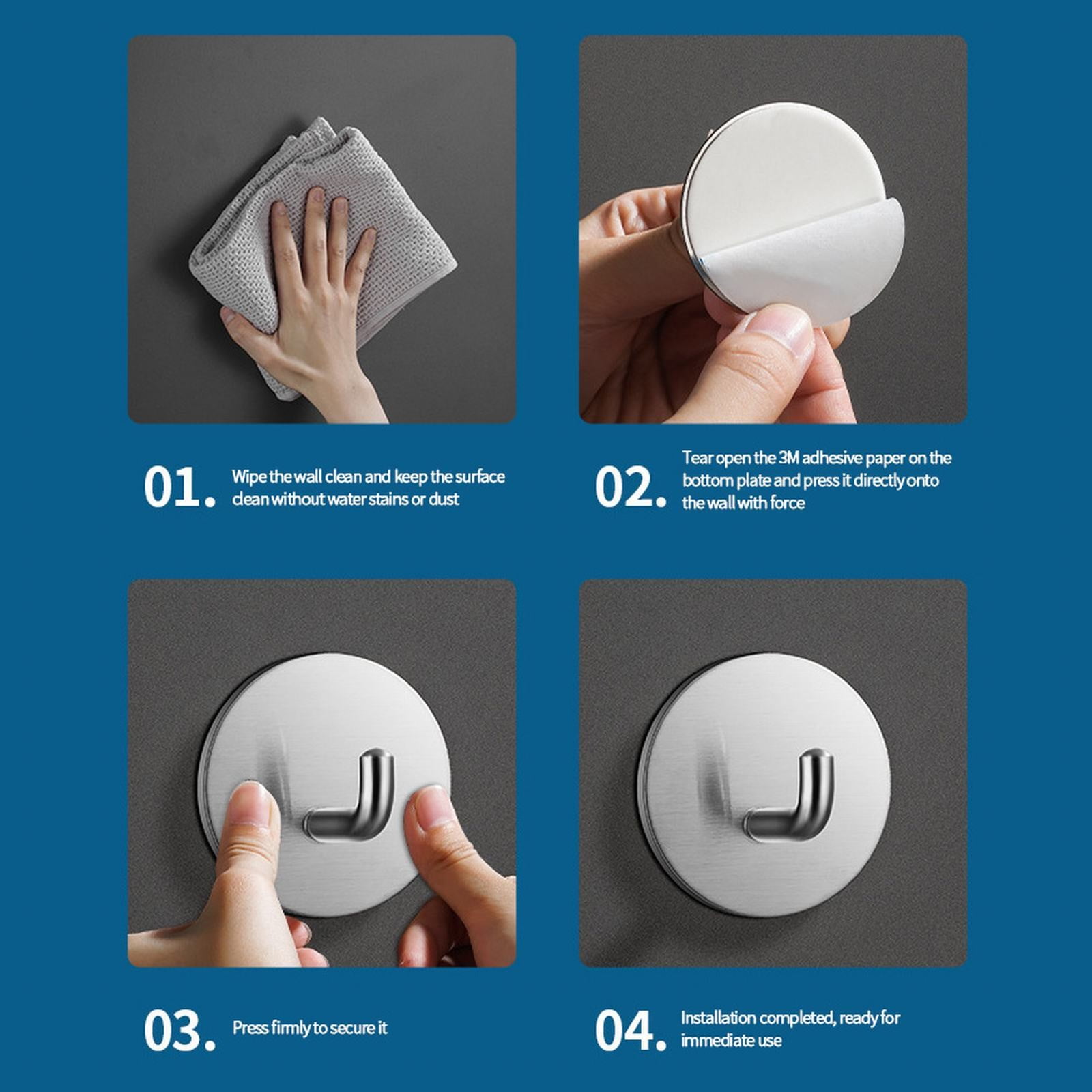 01. Wipe the wall clean and keep the surface clean without water stains or dust

02. Tear open the 3M adhesive paper on the bottom plate and press it directly onto the wall with force

03. Press firmly to secure it

04. Installation completed, ready for immediate use