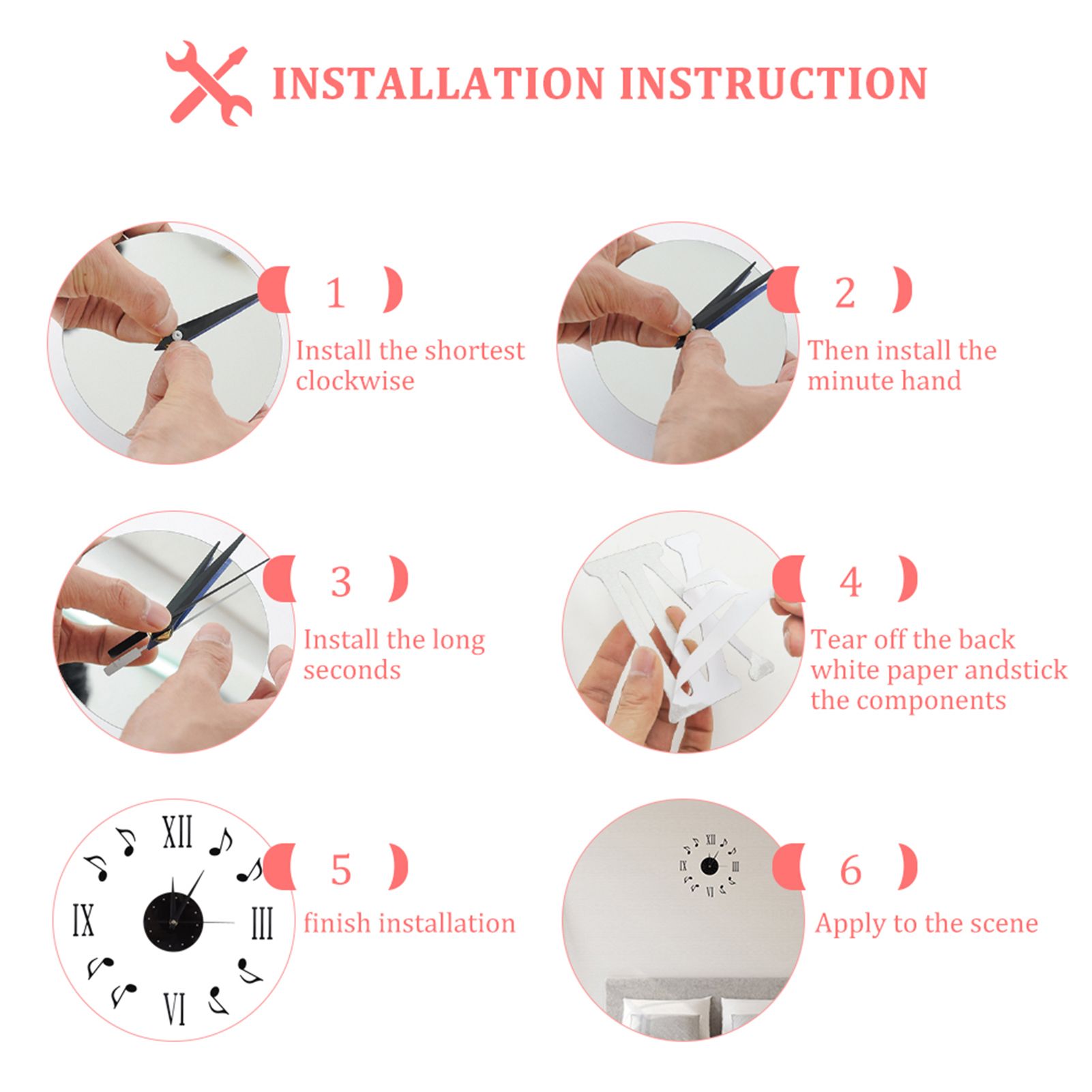 INSTALLATION INSTRUCTION

1

Install the shortest clockwise

2

Then install the minute hand

3

Install the long seconds

4

Tear off the back white paper andstick the components

XII

IX

III

VI

5

finish installation

XII

IX

III

VI

6

Apply to the scene