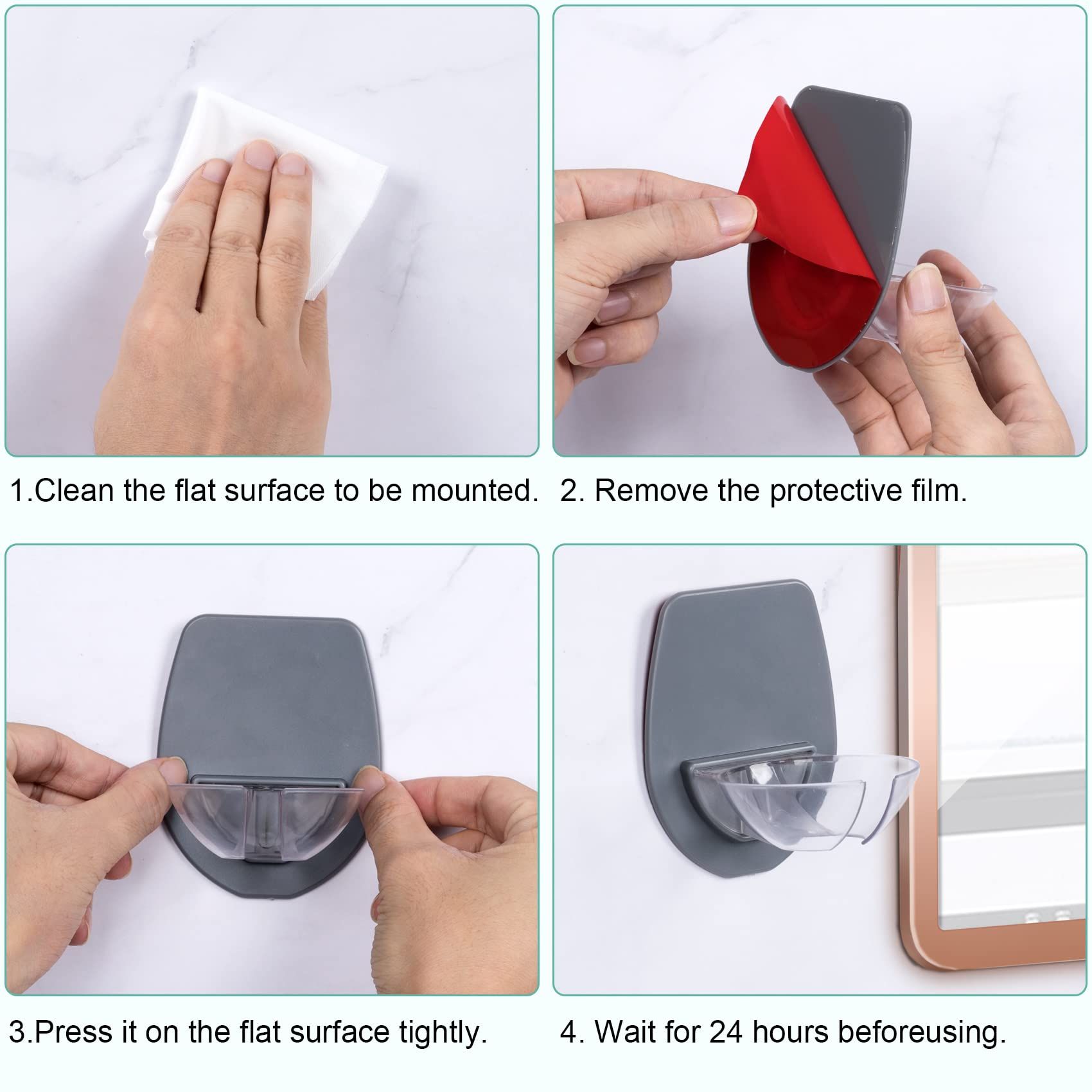 1.Clean the flat surface to be mounted.

2. Remove the protective film.

3.Press it on the flat surface tightly.

4. Wait for 24 hours beforeusing.