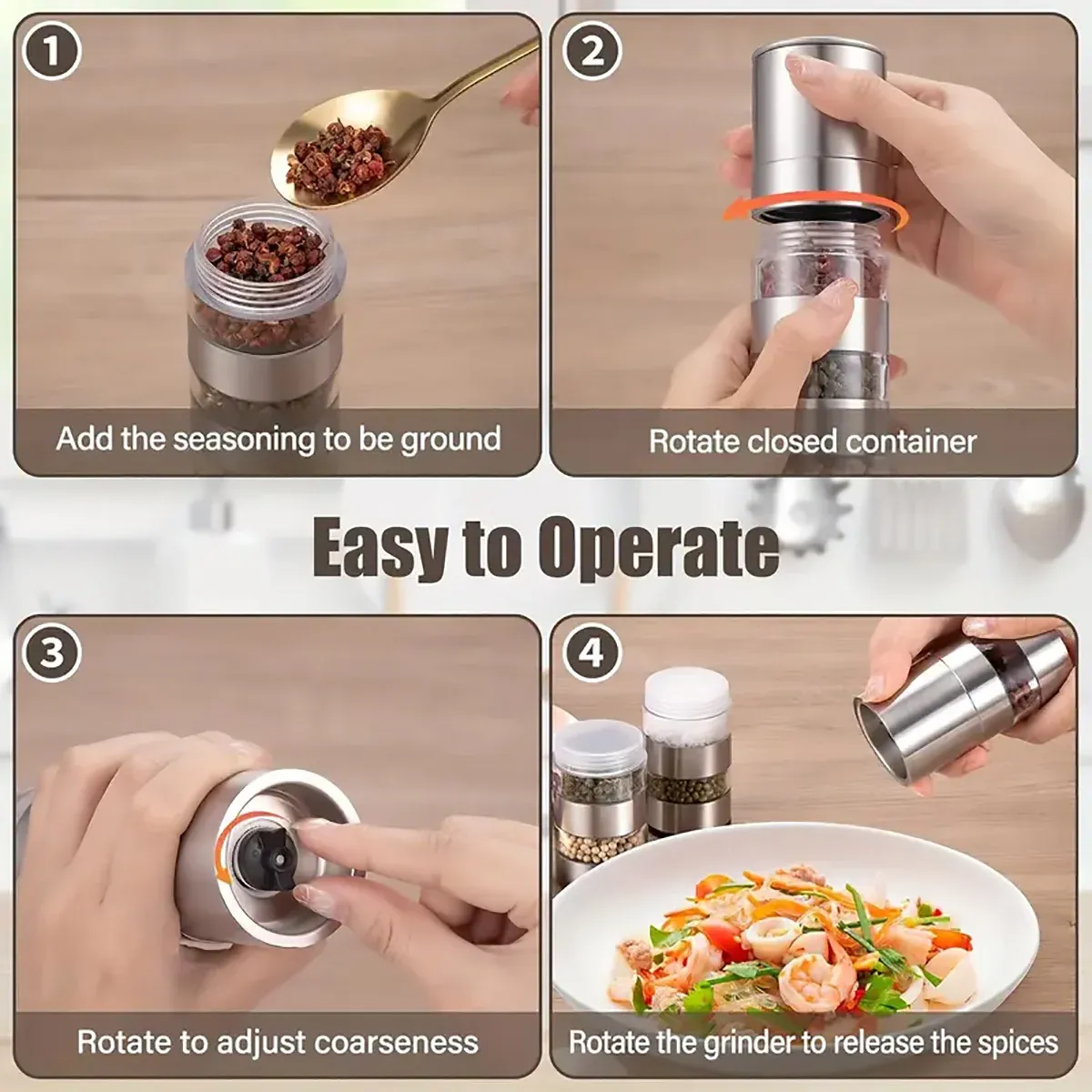 1

Add the seasoning to be ground

2

Rotate closed container

Easy to Operate

3

Rotate to adjust coarseness

4

Rotate the grinder to release the spices