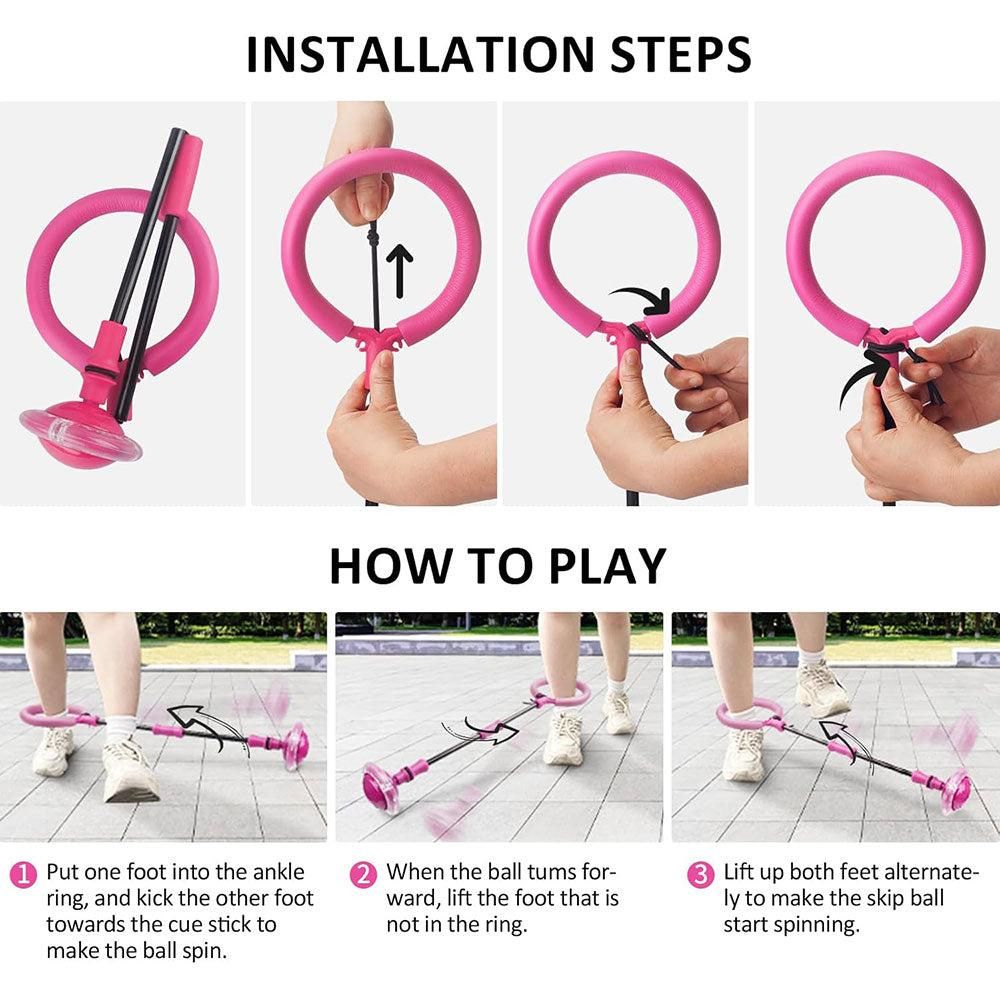 INSTALLATION STEPS

HOW TO PLAY

1 Put one foot into the ankle ring, and kick the other foot towards the cue stick to make the ball spin.

2 When the ball tums forward, lift the foot that is not in the ring.

3 Lift up both feet alternately to make the skip ball start spinning.