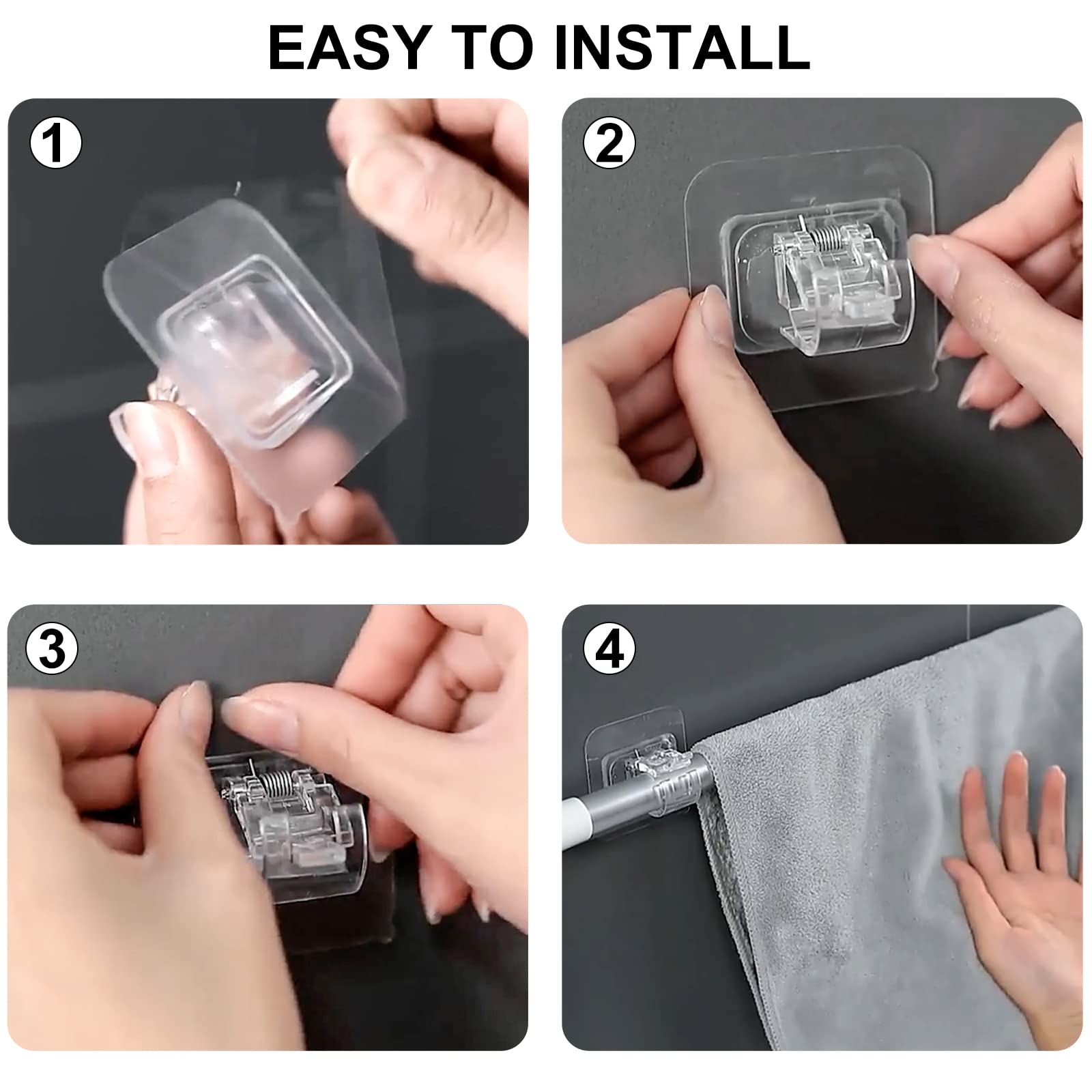 EASY TO INSTALL

1

2

3

4