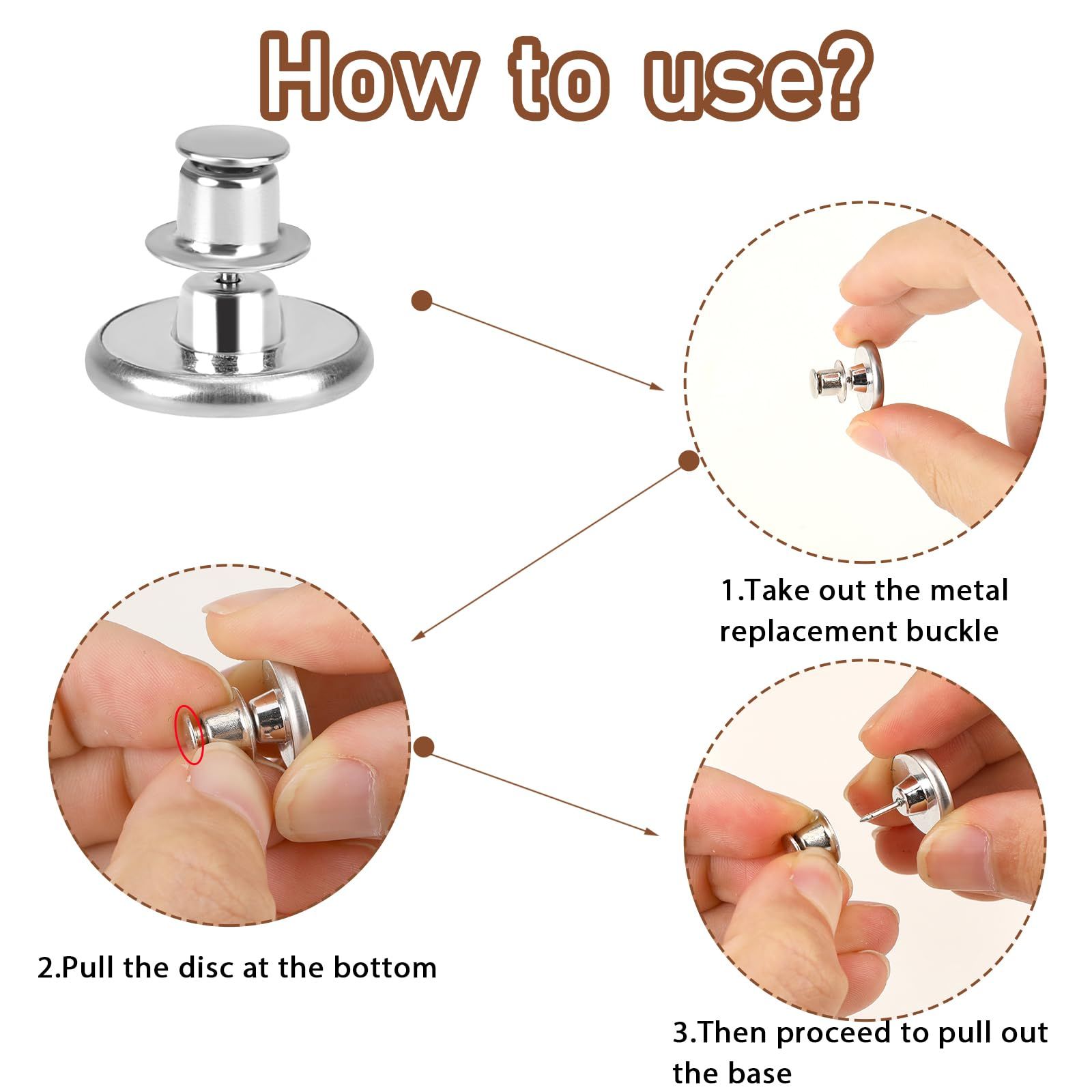 How to use?

1.Take out the metal replacement buckle

2.Pull the disc at the bottom

3.Then proceed to pull out the base