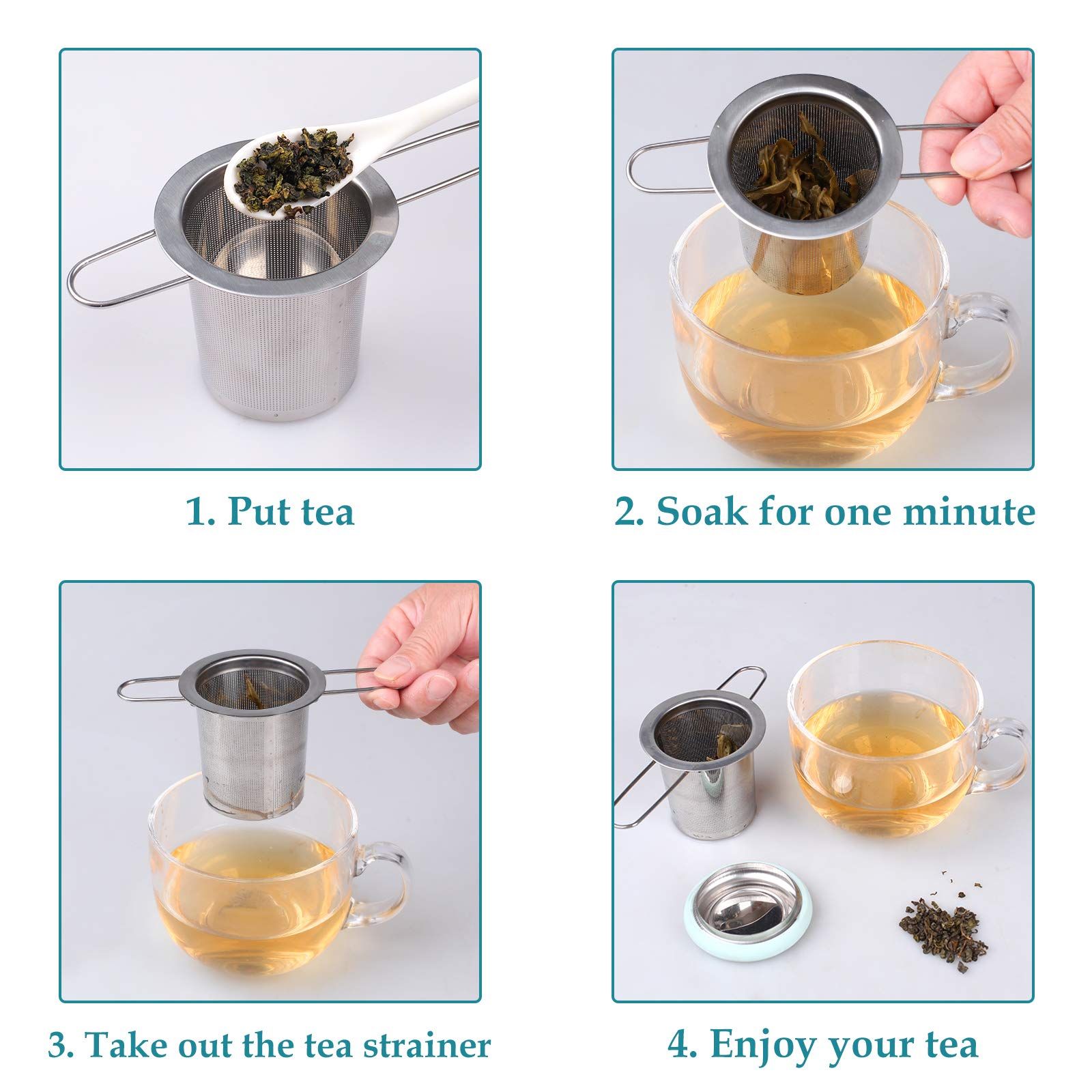 1. Put tea

2. Soak for one minute

3. Take out the tea strainer

4. Enjoy your tea