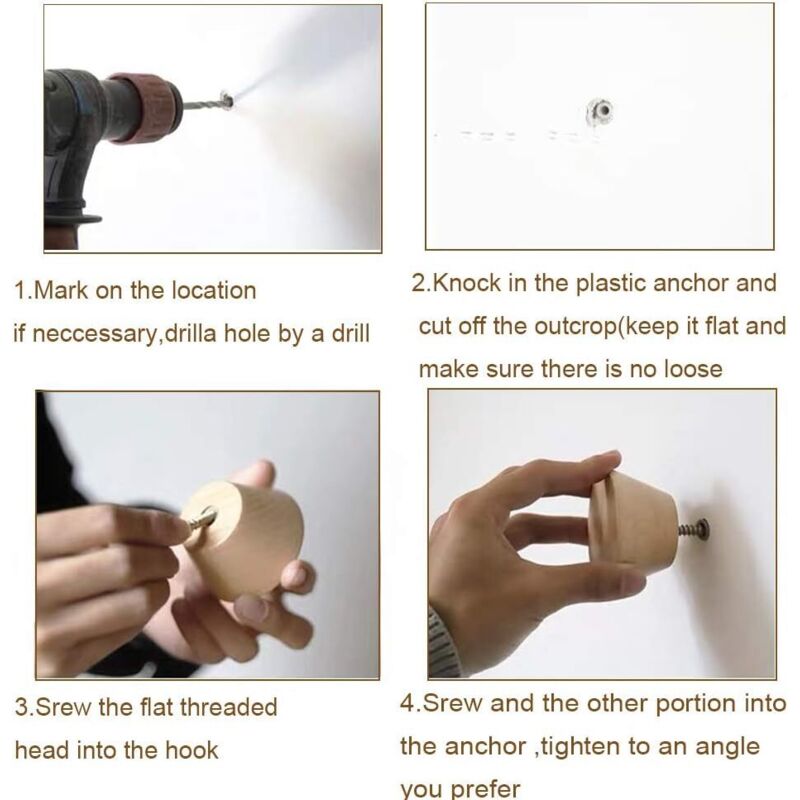 1.Mark on the location
if neccessary,drilla hole by a drill

2.Knock in the plastic anchor and cut off the outcrop(keep it flat and make sure there is no loose

3.Srew the flat threaded head into the hook

4.Srew and the other portion into the anchor ,tighten to an angle you prefer