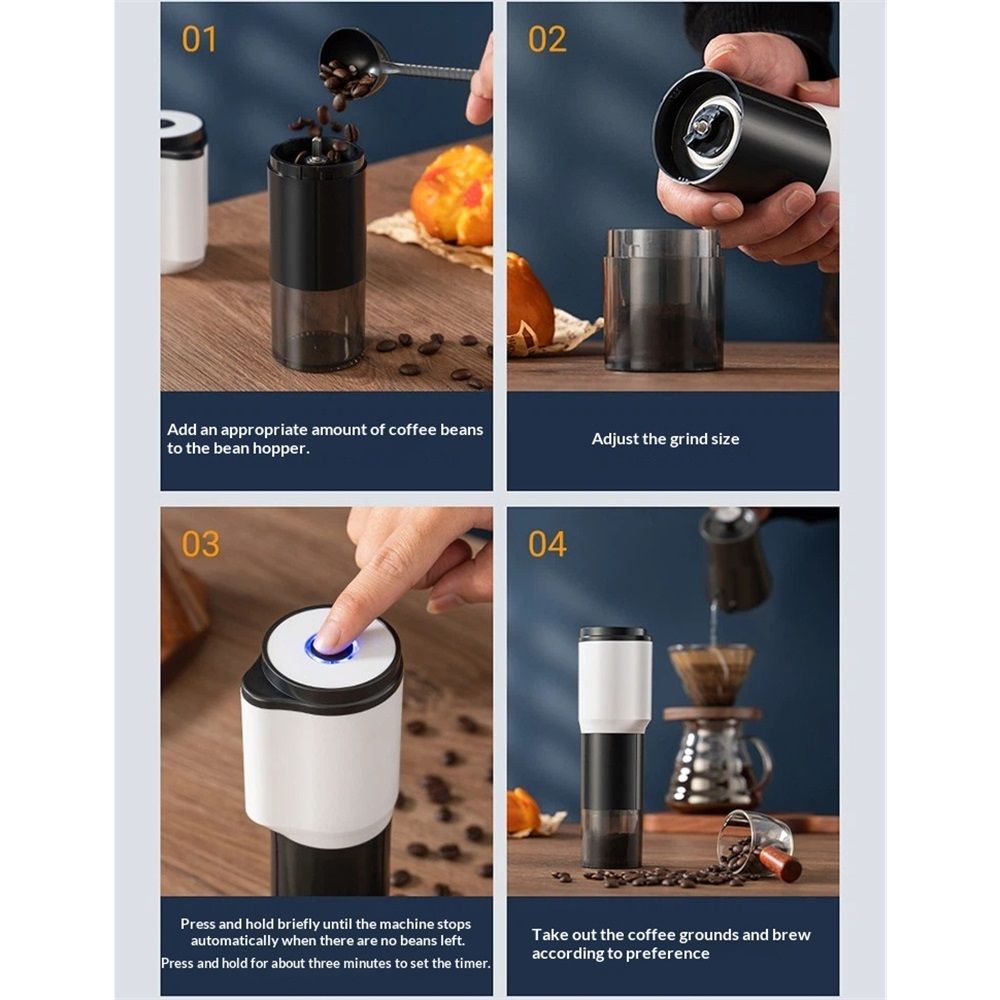 01

Add an appropriate amount of coffee beans to the bean hopper.

02

Adjust the grind size

03

Press and hold briefly until the machine stops automatically when there are no beans left.
Press and hold for about three minutes to set the timer.

04

Take out the coffee grounds and brew according to preference