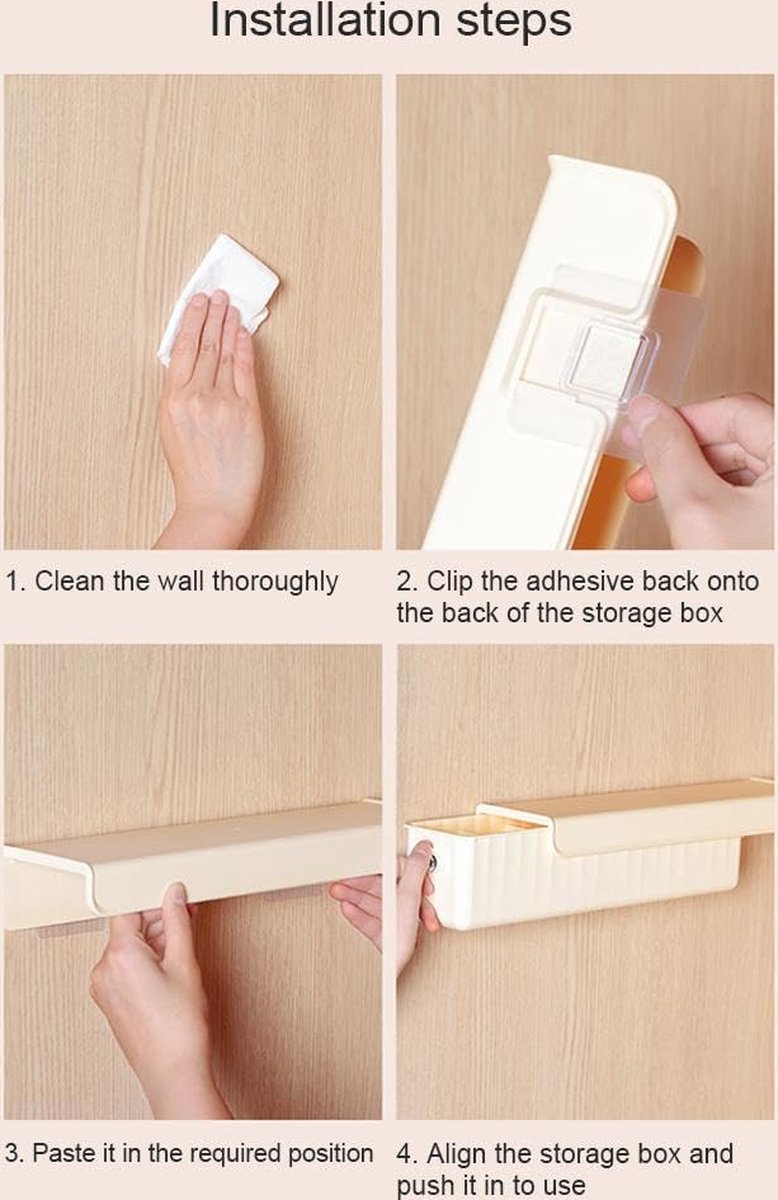 Installation steps

1. Clean the wall thoroughly

2. Clip the adhesive back onto the back of the storage box

3. Paste it in the required position

4. Align the storage box and push it in to use