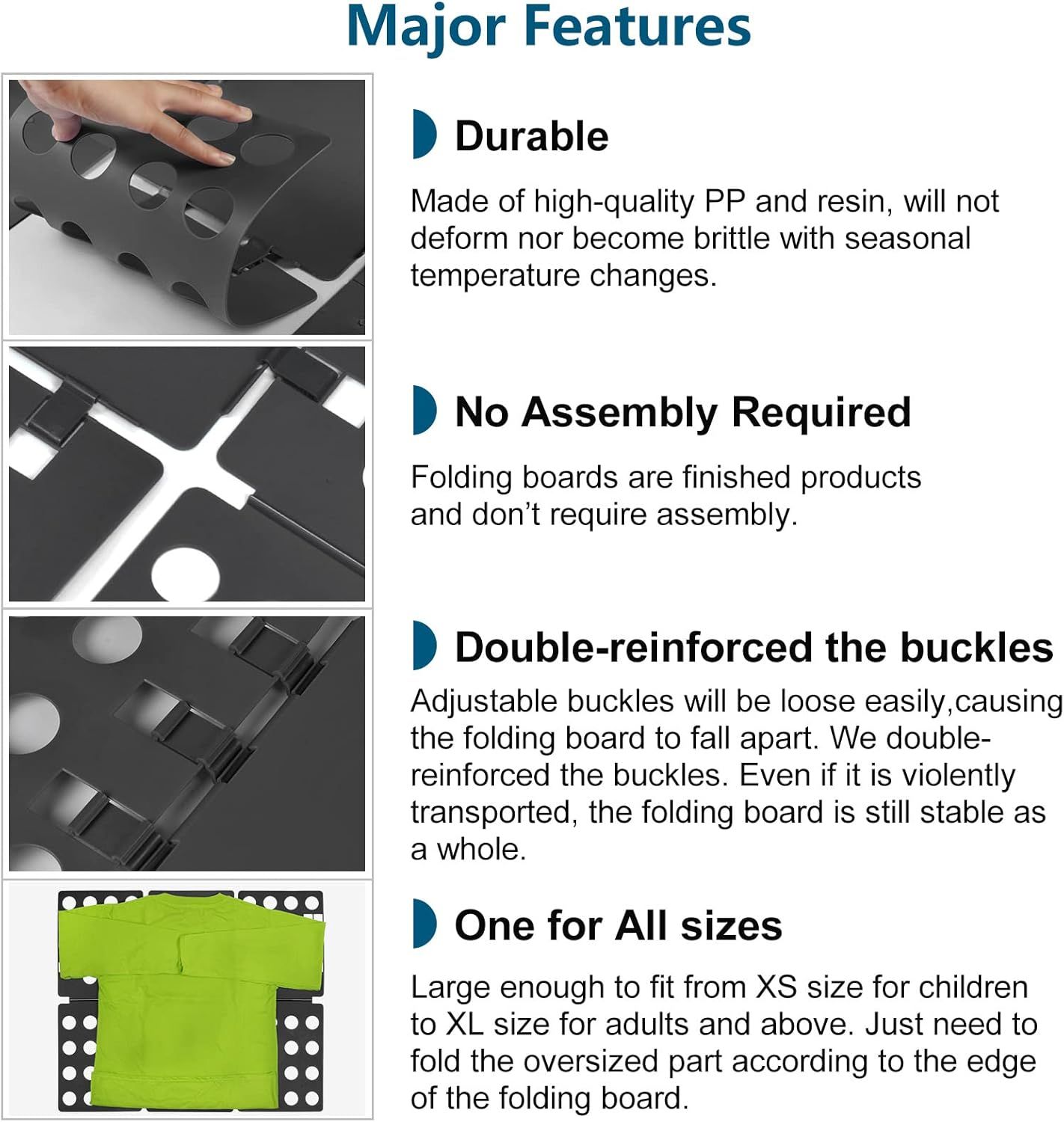 Major Features

Durable

Made of high-quality PP and resin, will not deform nor become brittle with seasonal temperature changes.

No Assembly Required

Folding boards are finished products and don't require assembly.

Double-reinforced the buckles

Adjustable buckles will be loose easily,causing the folding board to fall apart. We double-reinforced the buckles. Even if it is violently transported, the folding board is still stable as a whole.

One for All sizes

Large enough to fit from XS size for children to XL size for adults and above. Just need to fold the oversized part according to the edge of the folding board.