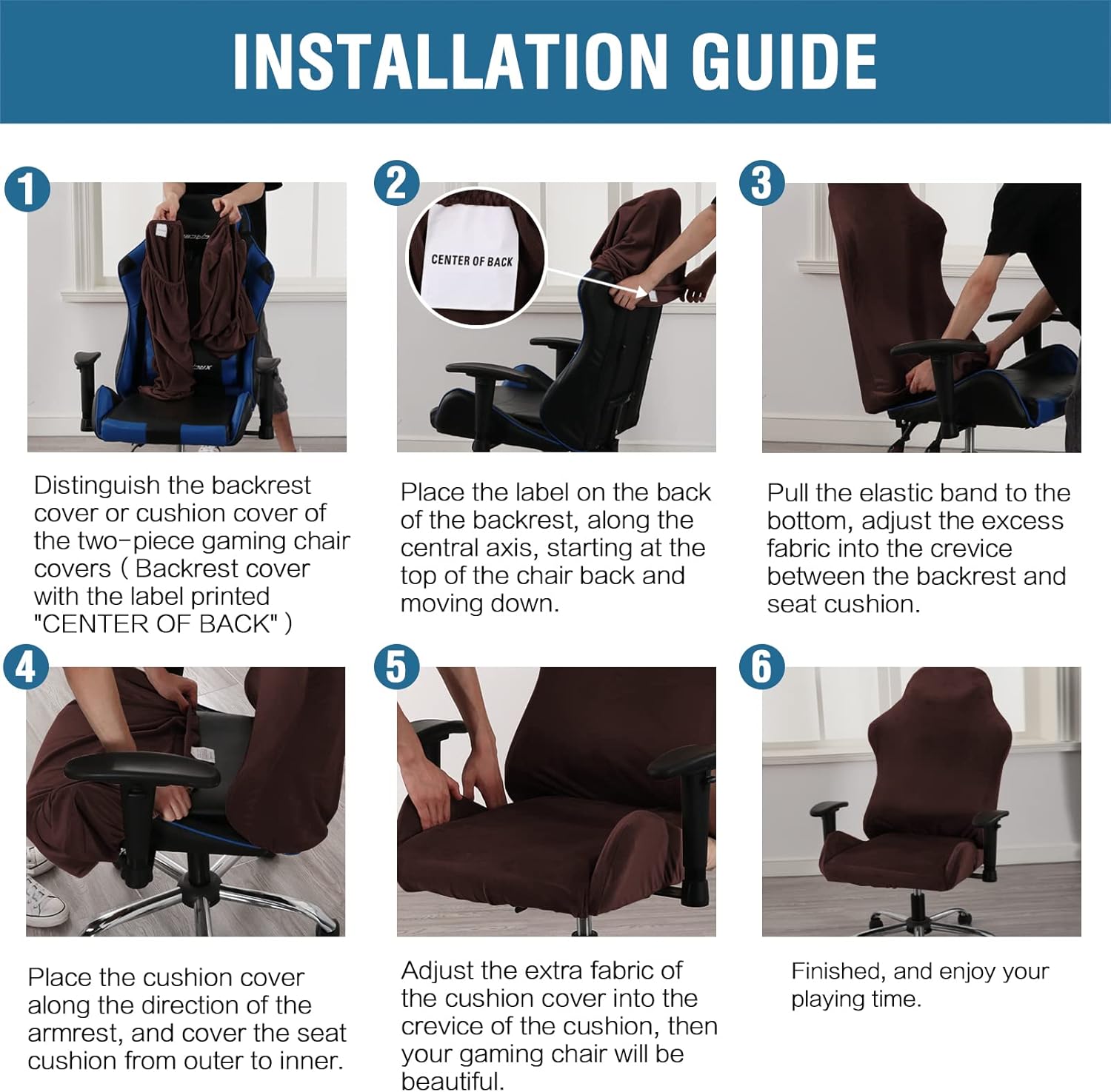 INSTALLATION GUIDE

1

Distinguish the backrest cover or cushion cover of the two-piece gaming chair covers ( Backrest cover with the label printed "CENTER OF BACK" )

2

CENTER OF BACK

Place the label on the back of the backrest, along the central axis, starting at the top of the chair back and moving down.

3

Pull the elastic band to the bottom, adjust the excess fabric into the crevice between the backrest and seat cushion.

4

Place the cushion cover along the direction of the armrest, and cover the seat cushion from outer to inner.

5

Adjust the extra fabric of the cushion cover into the crevice of the cushion, then your gaming chair will be beautiful.

6

Finished, and enjoy your playing time.