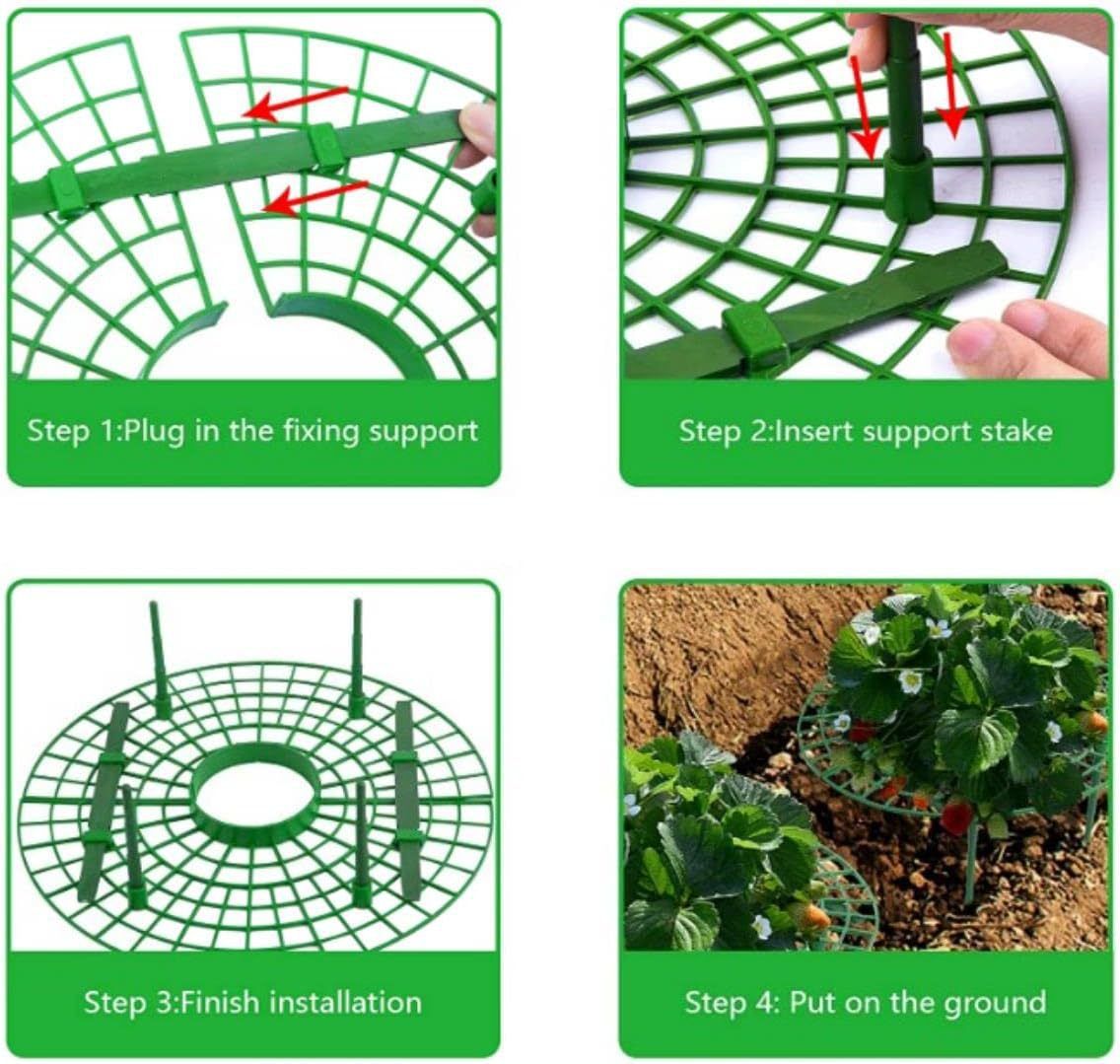 Step 1:Plug in the fixing support

Step 2:Insert support stake

Step 3:Finish installation

Step 4: Put on the ground