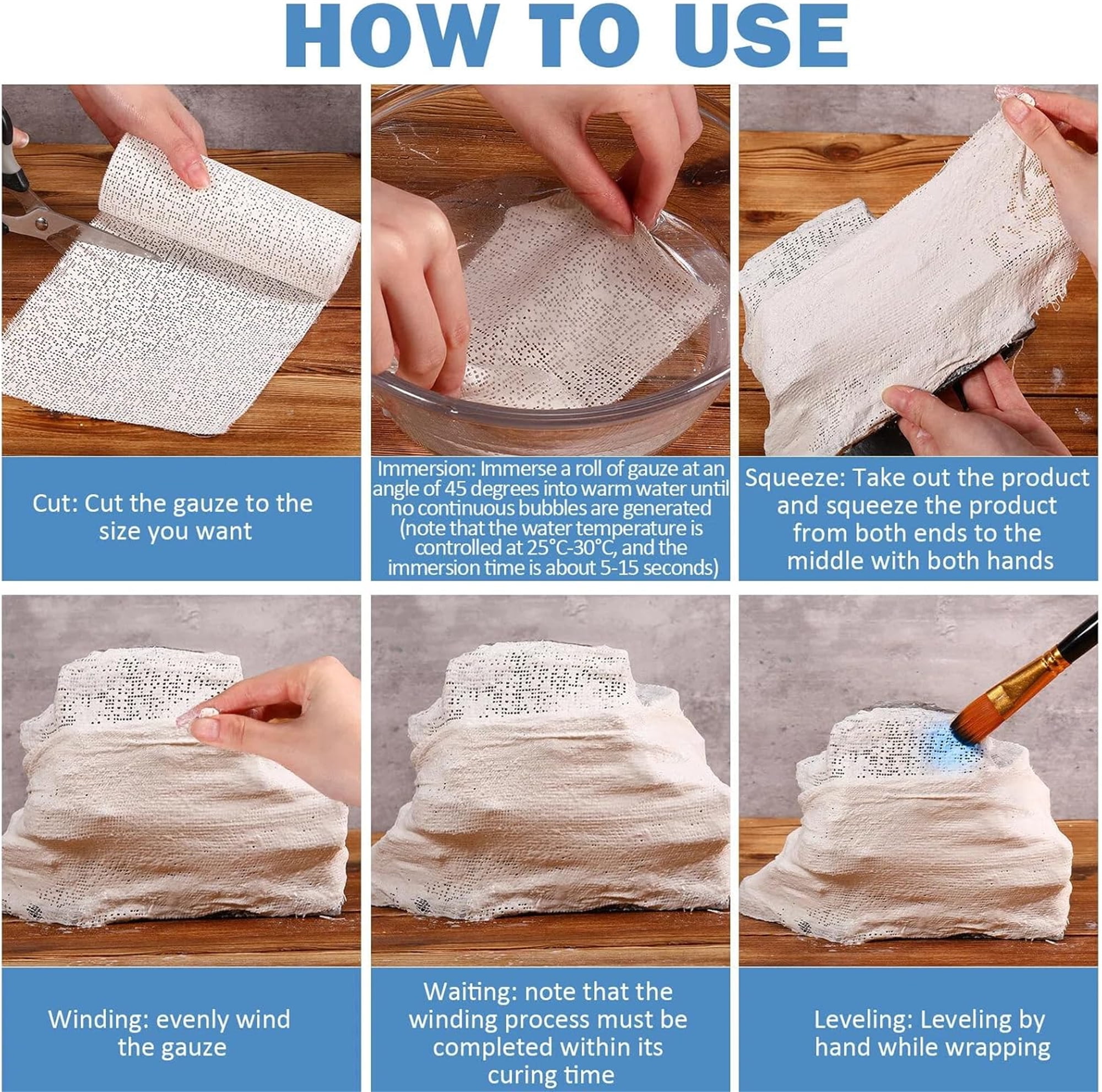 HOW TO USE

Cut: Cut the gauze to the size you want

Immersion: Immerse a roll of gauze at an angle of 45 degrees into warm water until no continuous bubbles are generated (note that the water temperature is controlled at 25°C-30°C, and the immersion time is about 5-15 seconds)

Squeeze: Take out the product and squeeze the product from both ends to the middle with both hands

Winding: evenly wind the gauze

Waiting: note that the winding process must be completed within its curing time

Leveling: Leveling by hand while wrapping