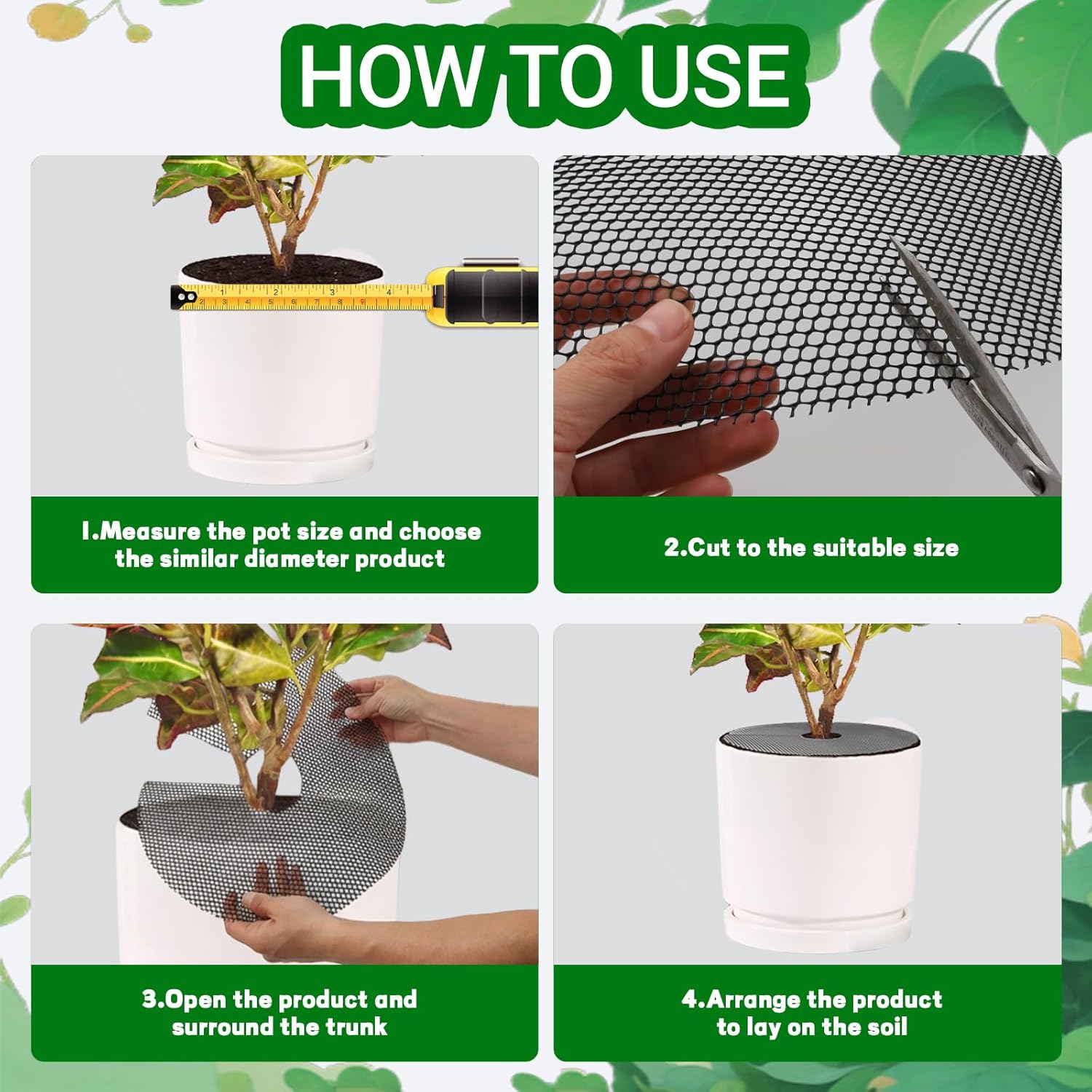 HOW TO USE

1.Measure the pot size and choose the similar diameter product

2.Cut to the suitable size

3.Open the product and surround the trunk

4.Arrange the product to lay on the soil