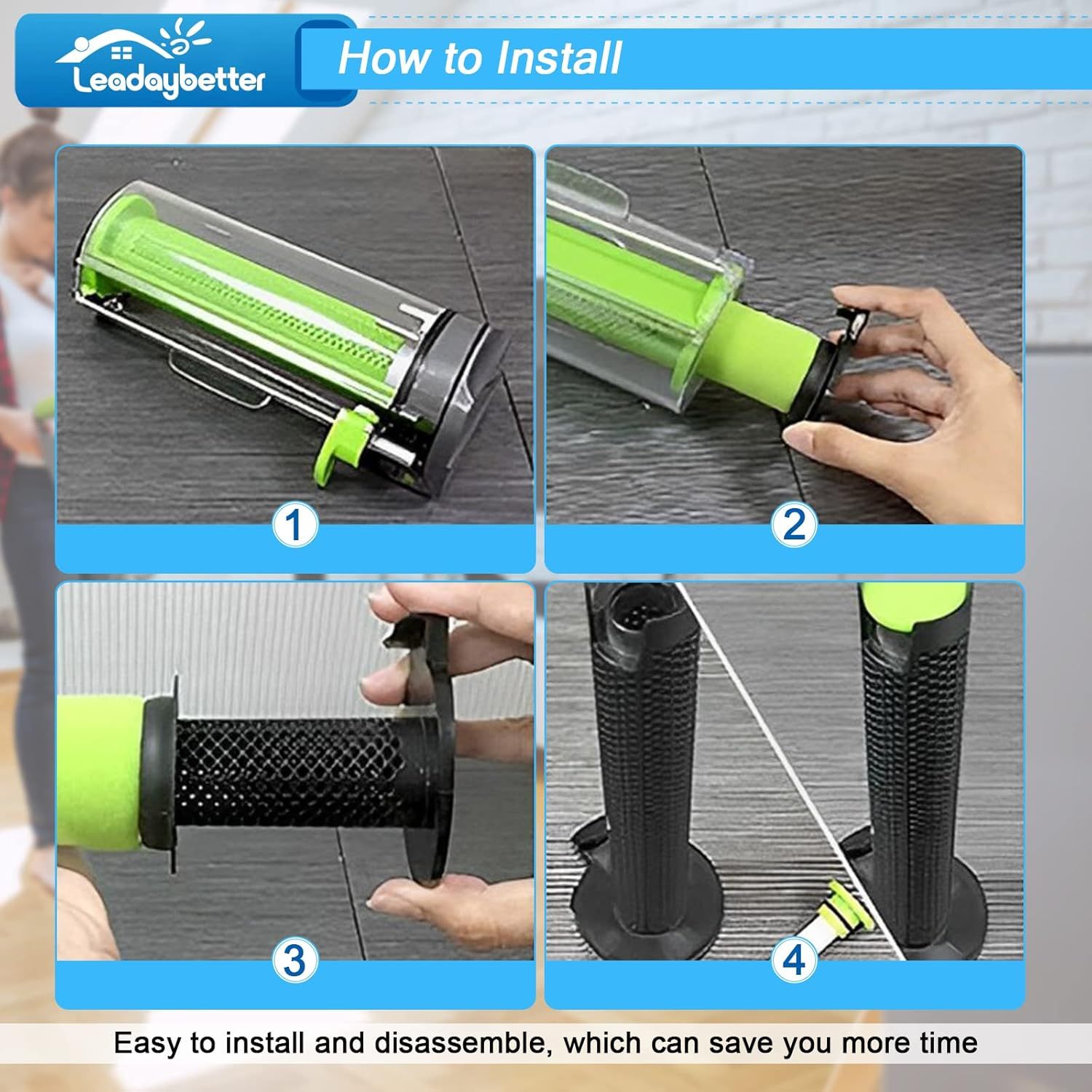 Leadaybetter

How to Install

1

2

3

4

Easy to install and disassemble, which can save you more time