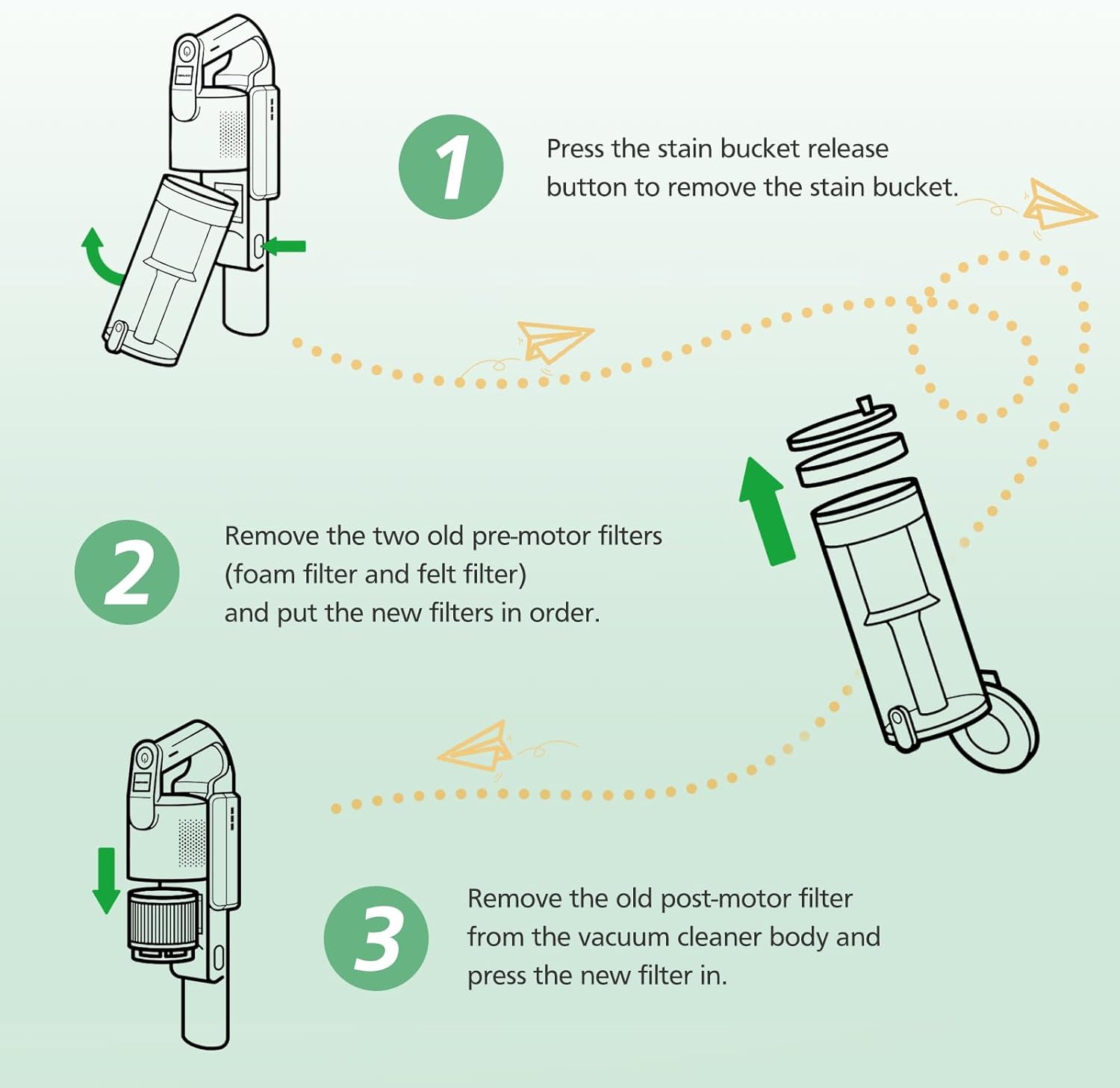 1

Press the stain bucket release button to remove the stain bucket.

2

Remove the two old pre-motor filters (foam filter and felt filter) and put the new filters in order.

3

Remove the old post-motor filter from the vacuum cleaner body and press the new filter in.