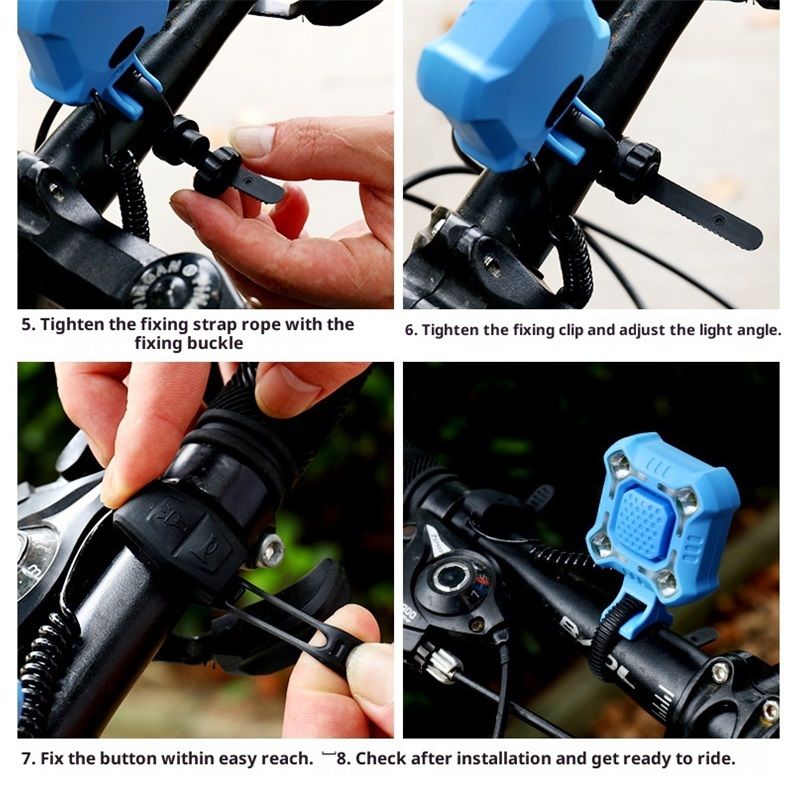 5. Tighten the fixing strap rope with the fixing buckle

6. Tighten the fixing clip and adjust the light angle.

7. Fix the button within easy reach.

8. Check after installation and get ready to ride.