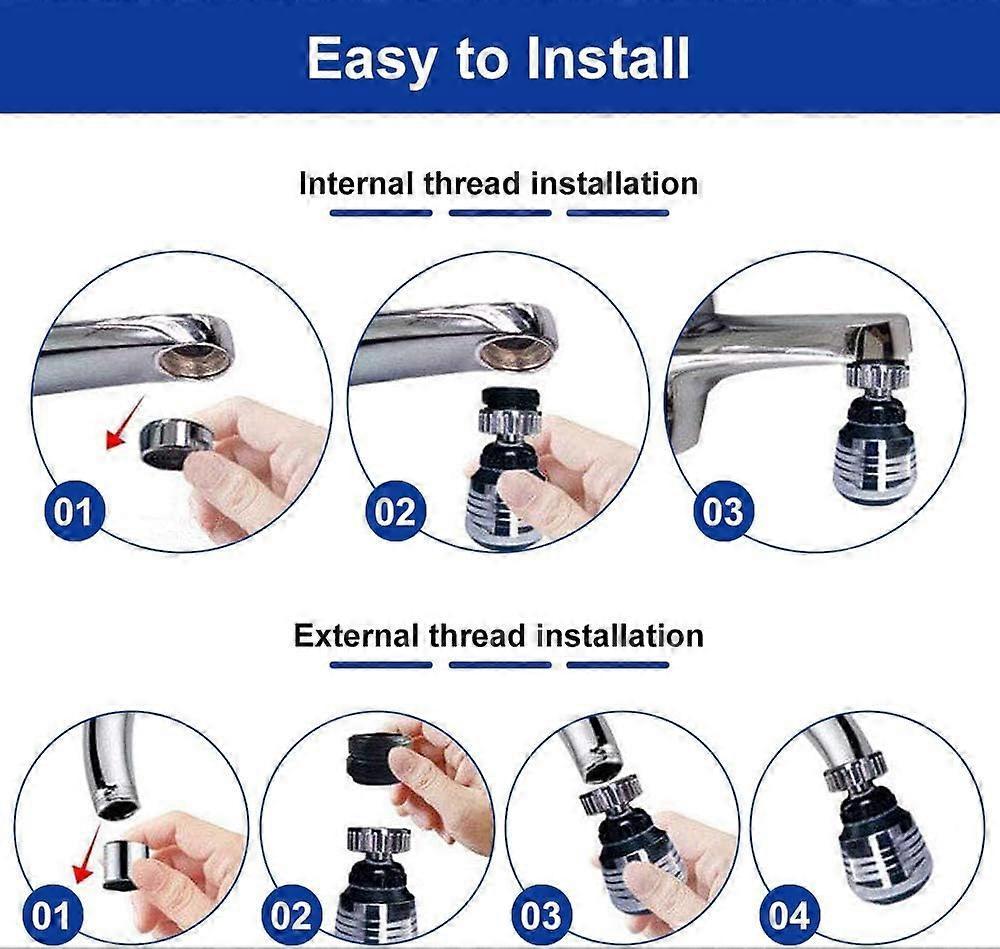 Easy to Install

Internal thread installation

01

02

03

External thread installation

01

02

03

04