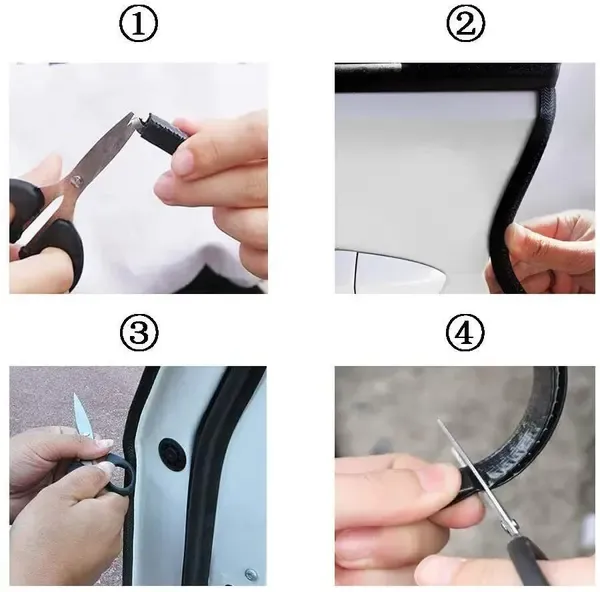 ①

②

③

④