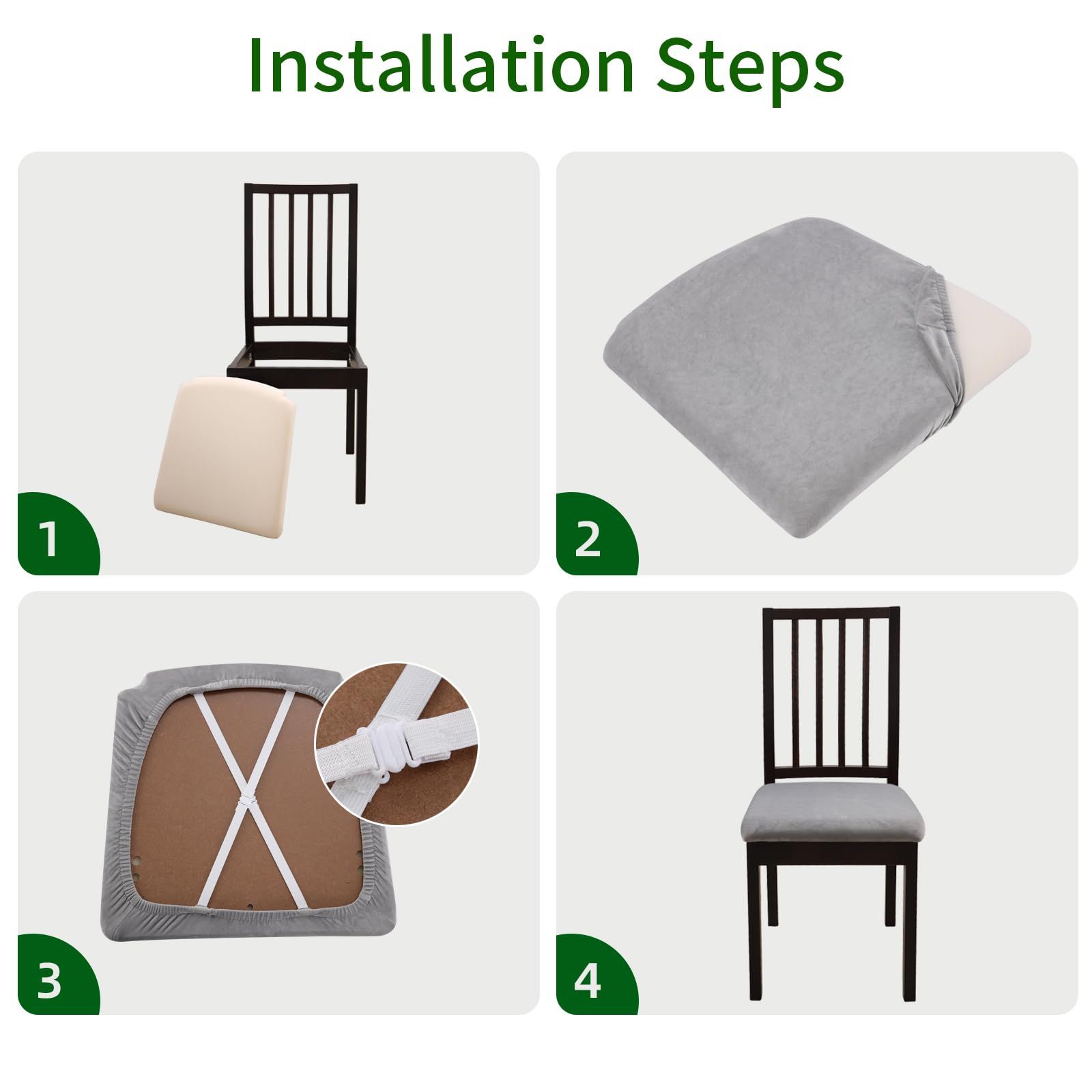 Installation Steps

1

2

3

4