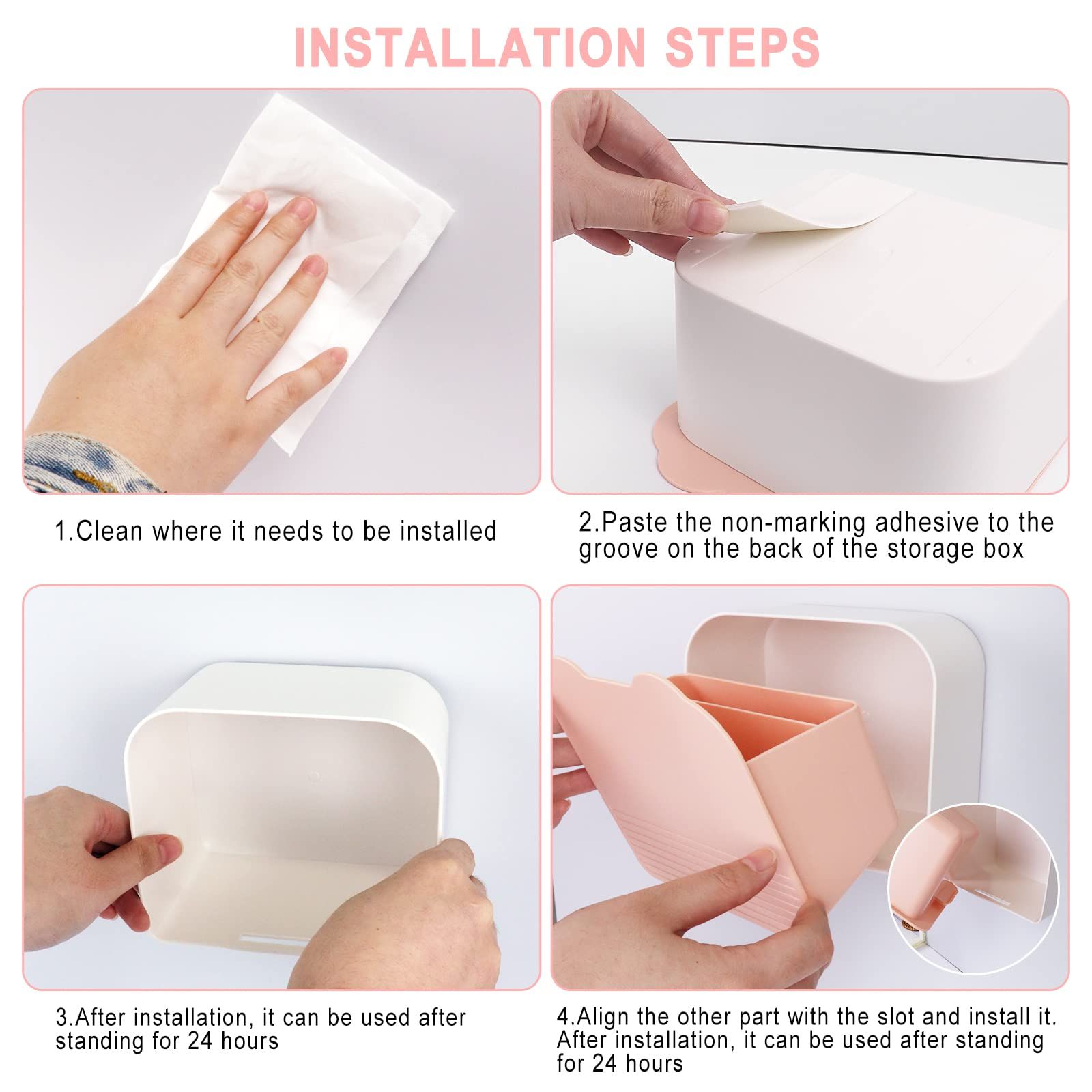 INSTALLATION STEPS

1.Clean where it needs to be installed

2.Paste the non-marking adhesive to the groove on the back of the storage box

3.After installation, it can be used after standing for 24 hours

4.Align the other part with the slot and install it. After installation, it can be used after standing for 24 hours