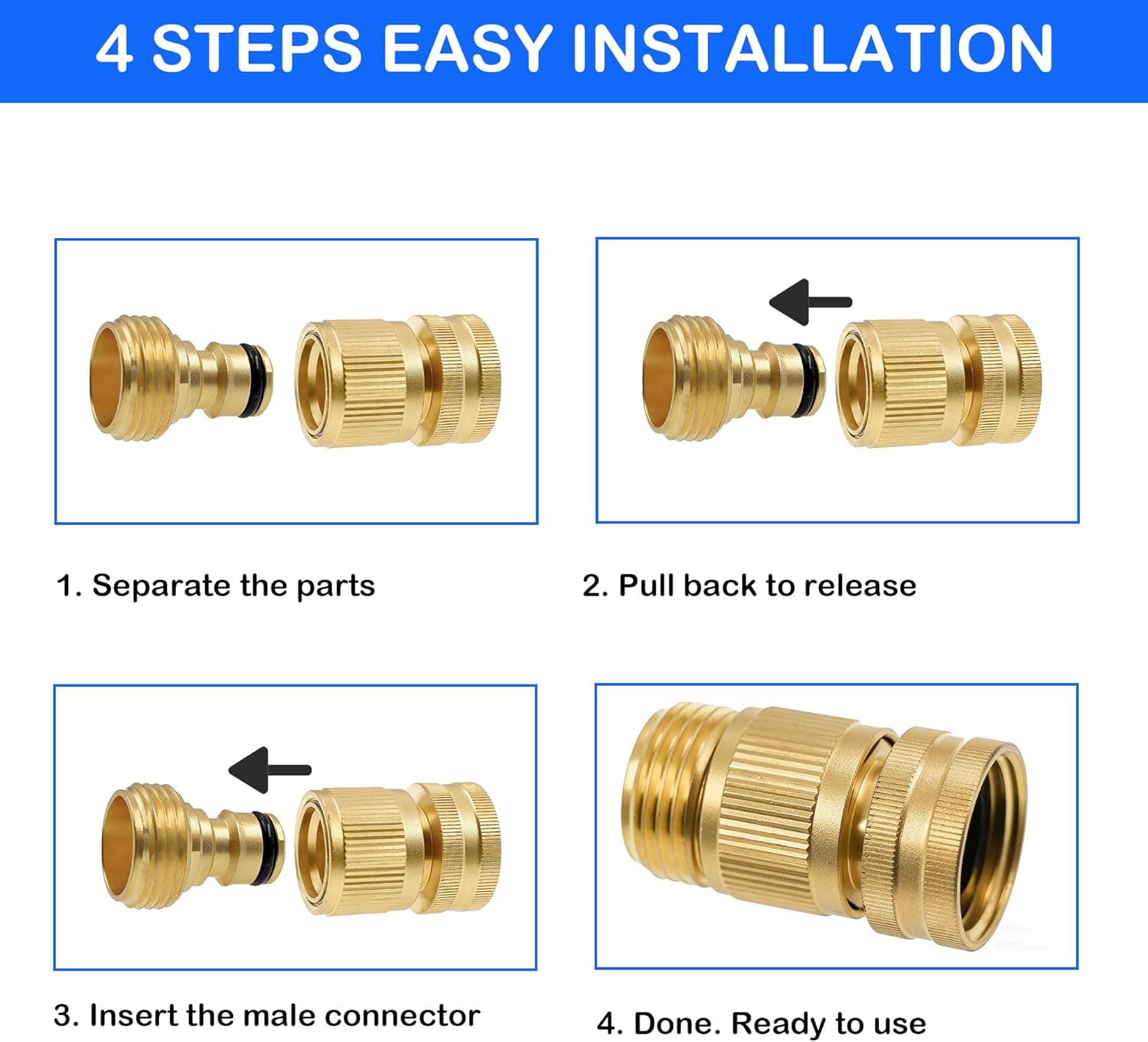 4 STEPS EASY INSTALLATION

1. Separate the parts

2. Pull back to release

3. Insert the male connector

4. Done. Ready to use