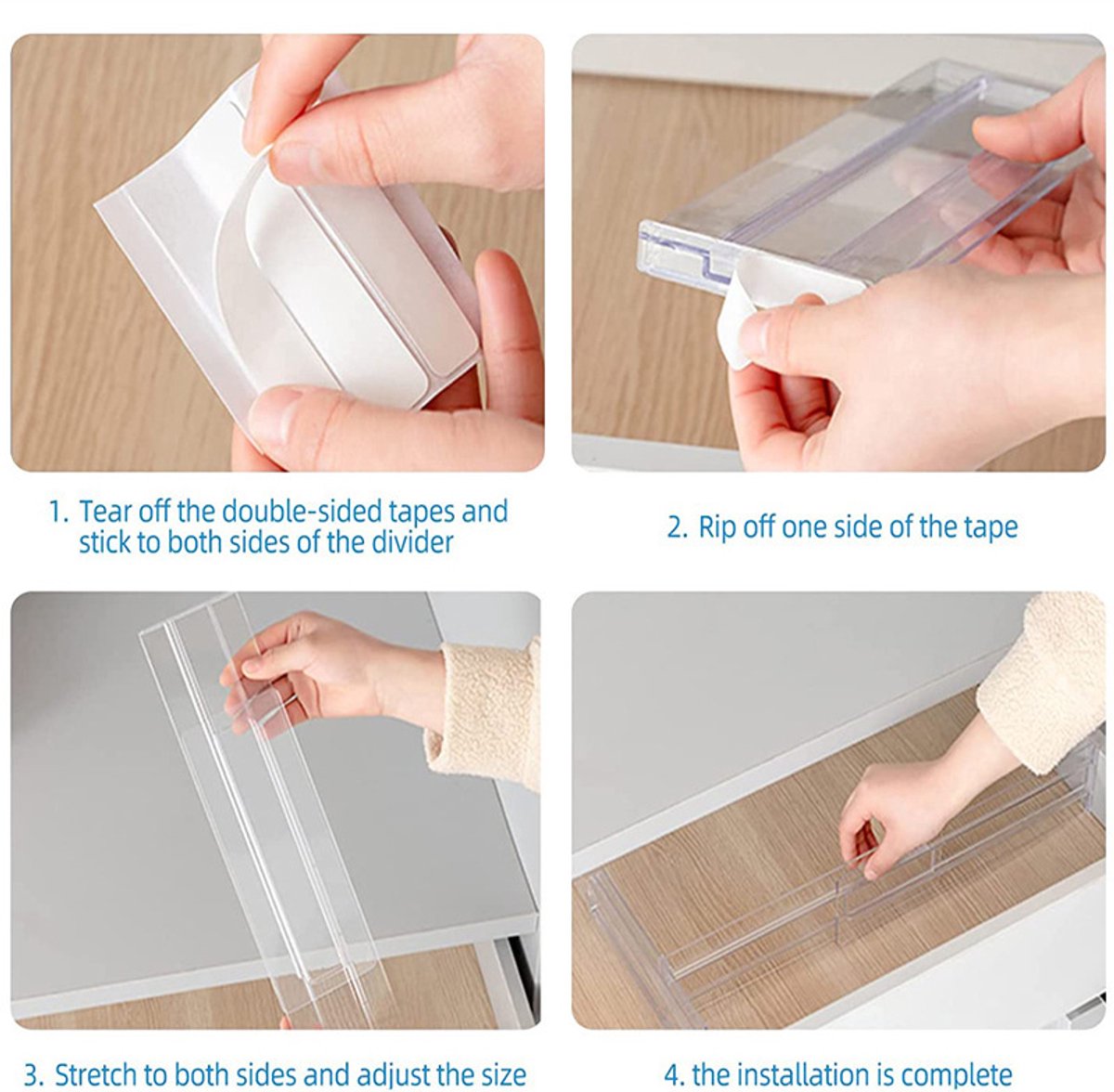 1. Tear off the double-sided tapes and stick to both sides of the divider

2. Rip off one side of the tape

3. Stretch to both sides and adjust the size

4. the installation is complete